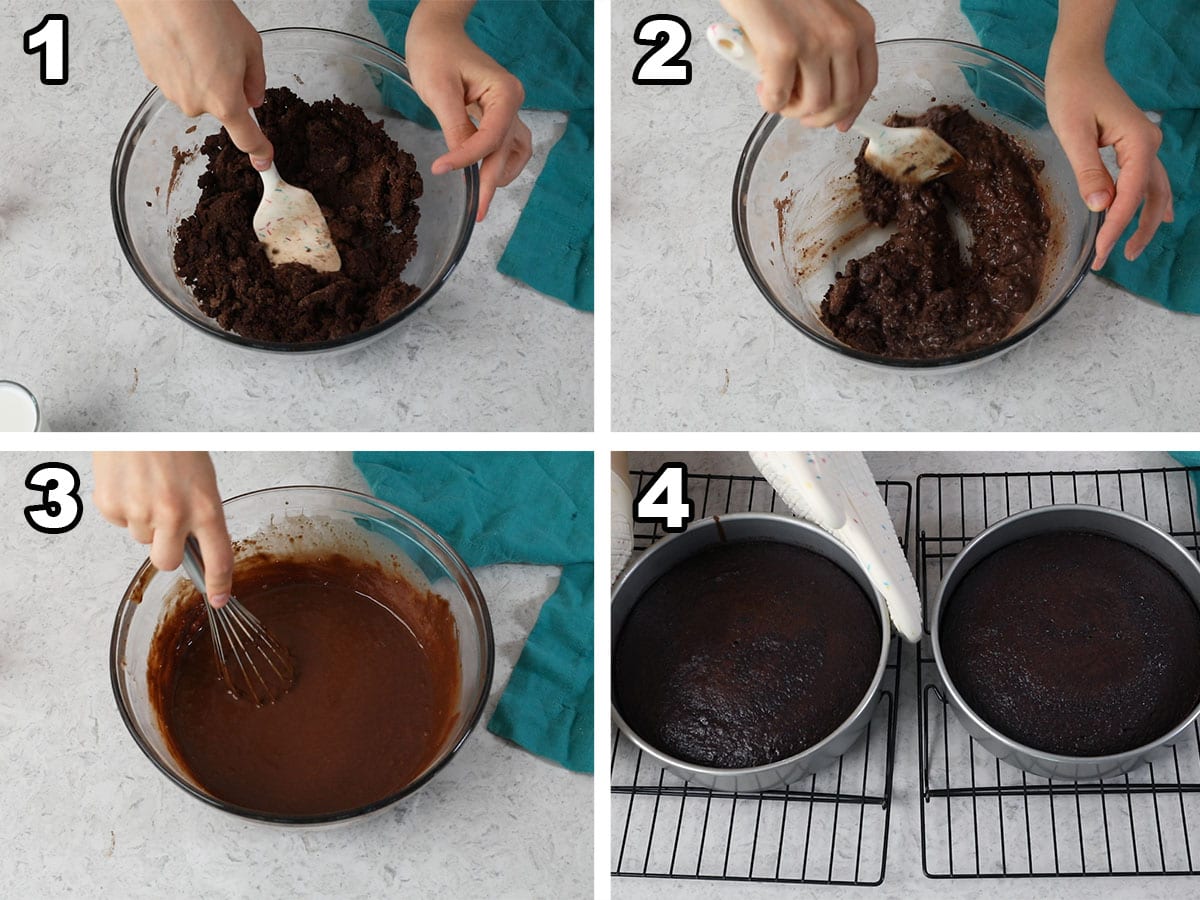 1
2
3
4