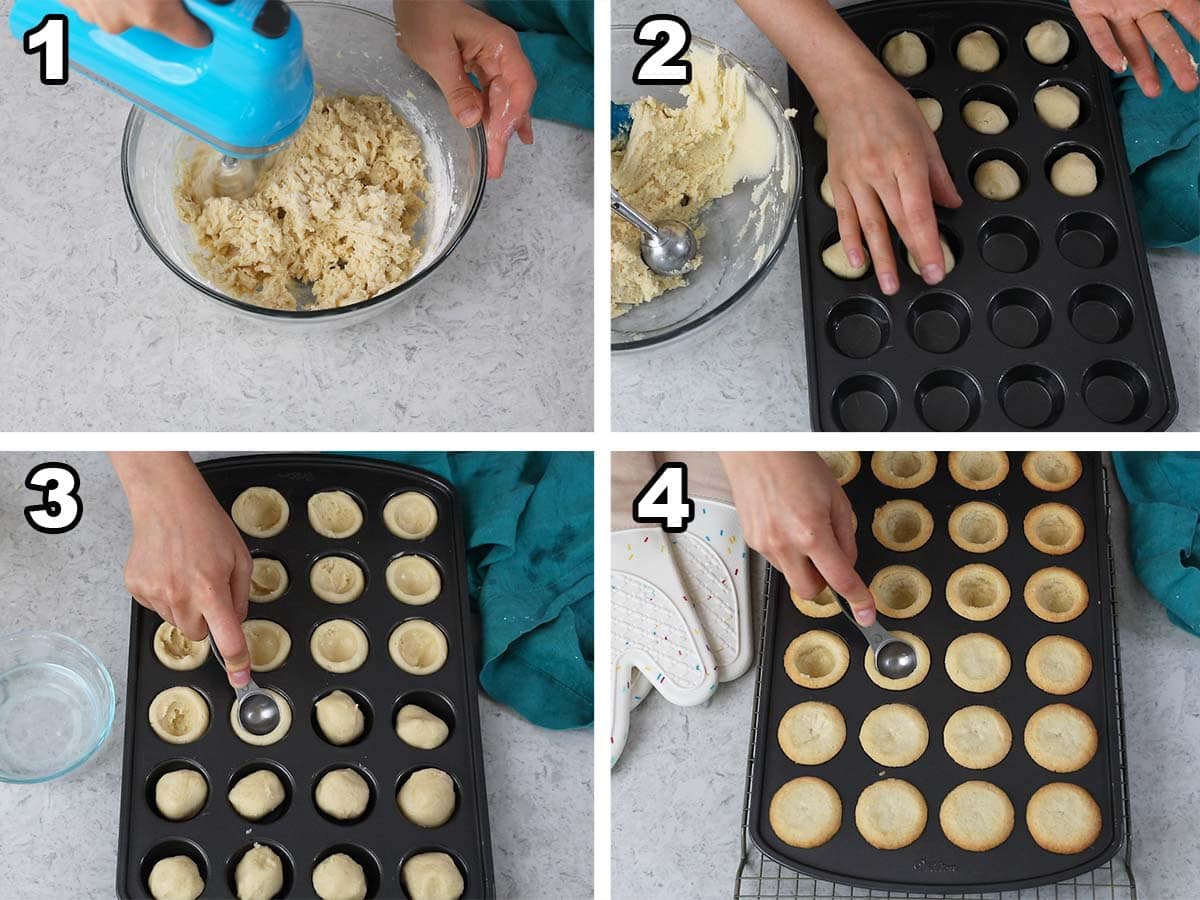 1

2

3

4