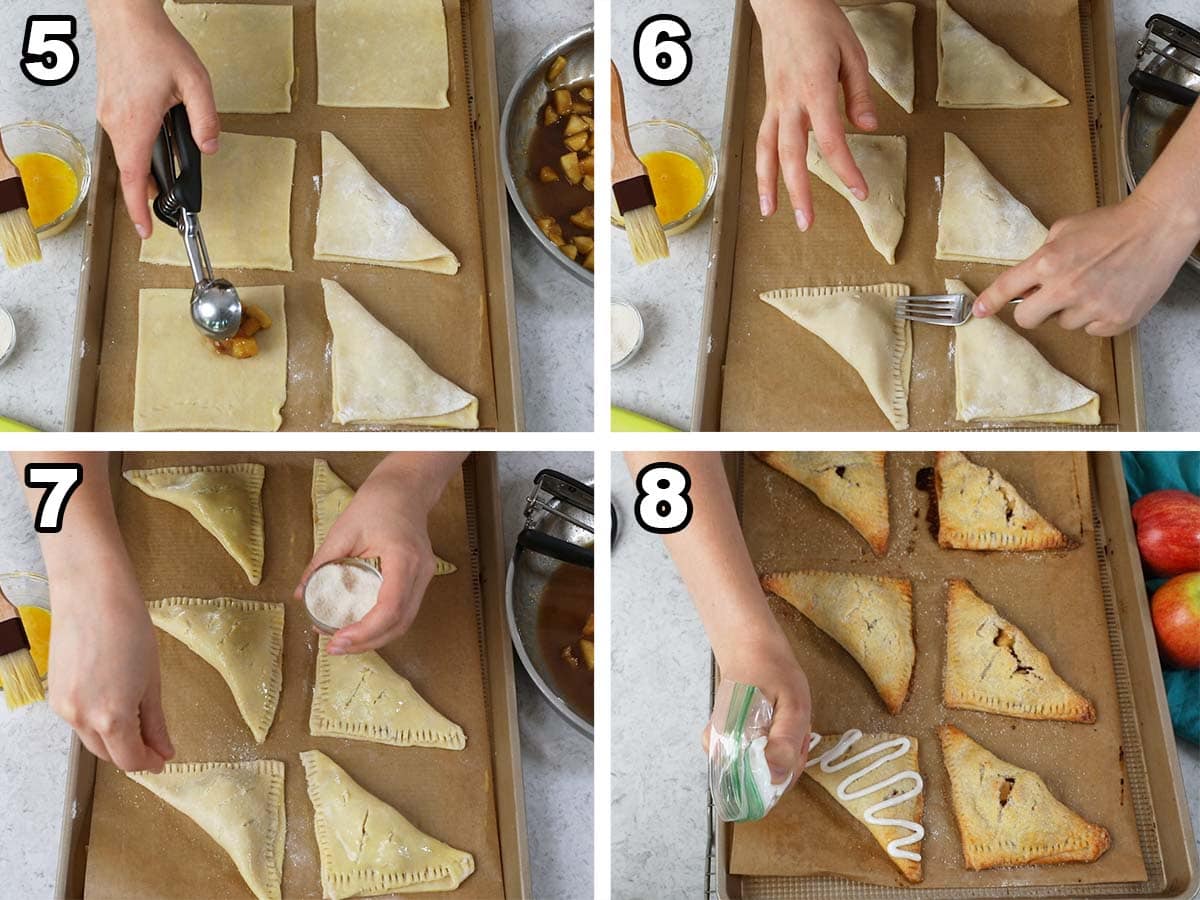 5

6

7

8