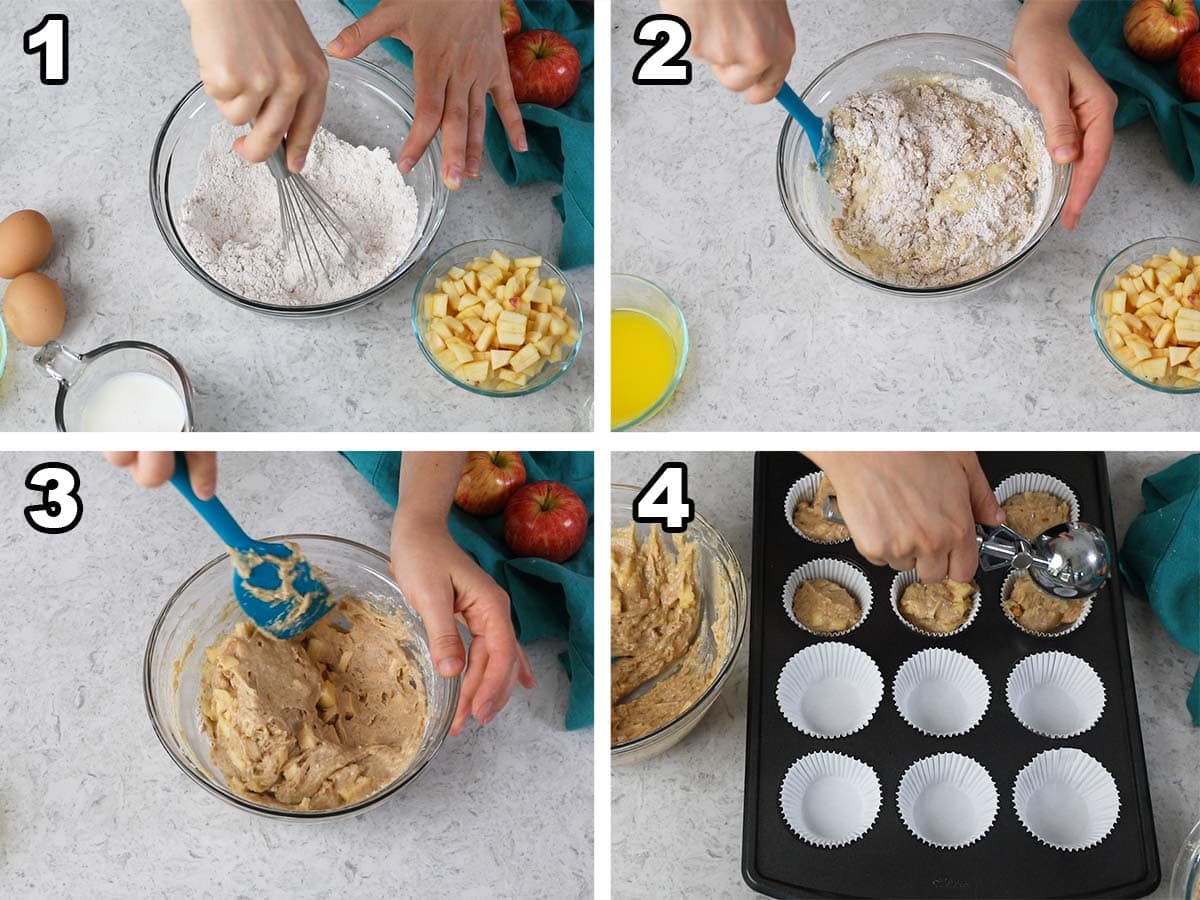 1

2

3

4