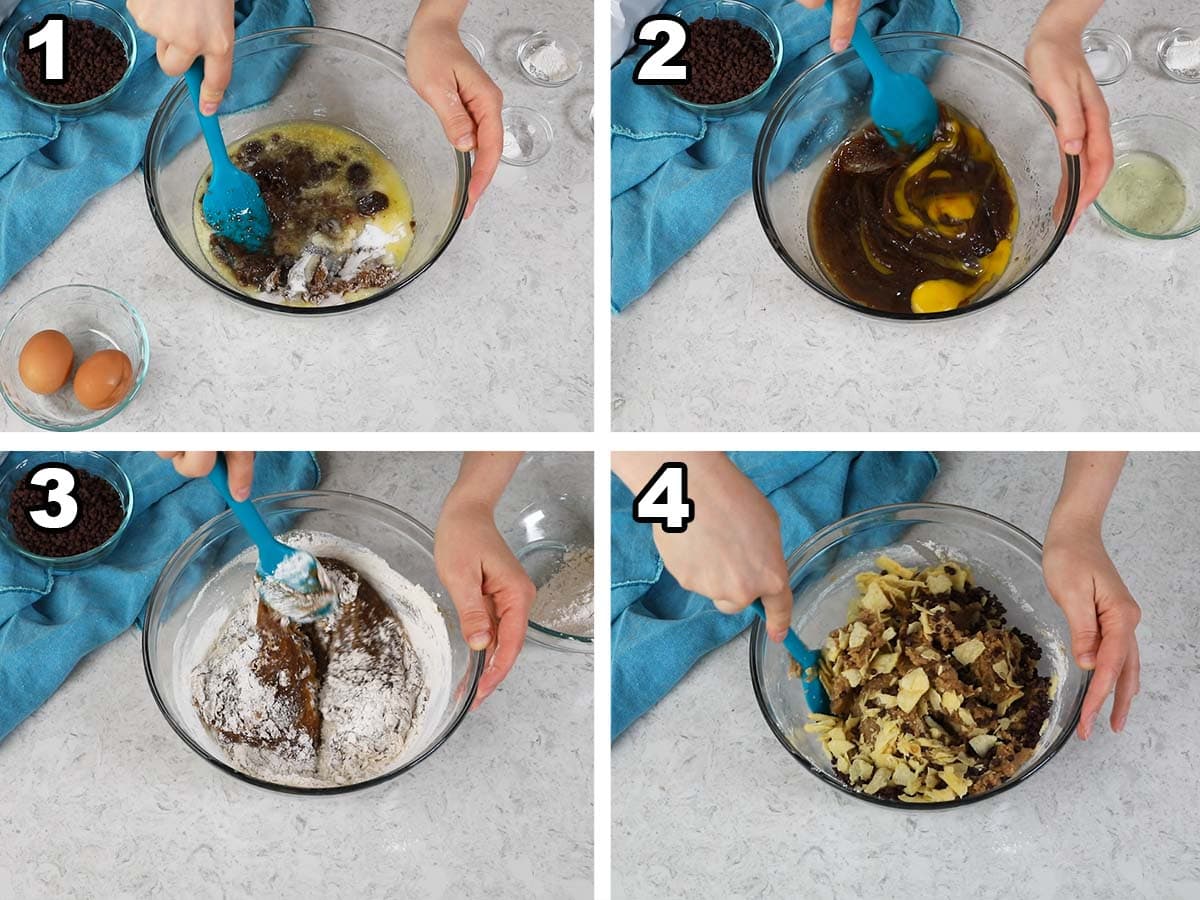 1

2

3

4