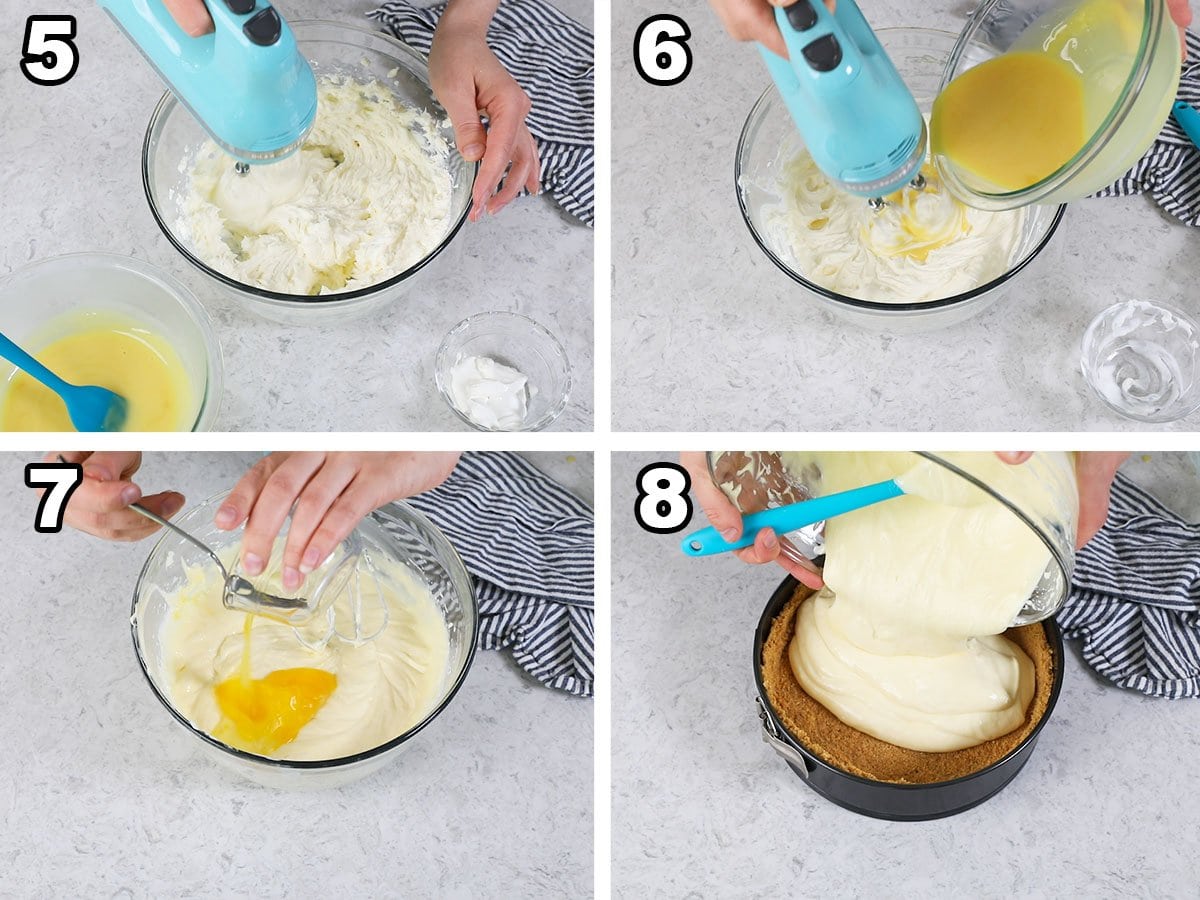 5

6

7

8