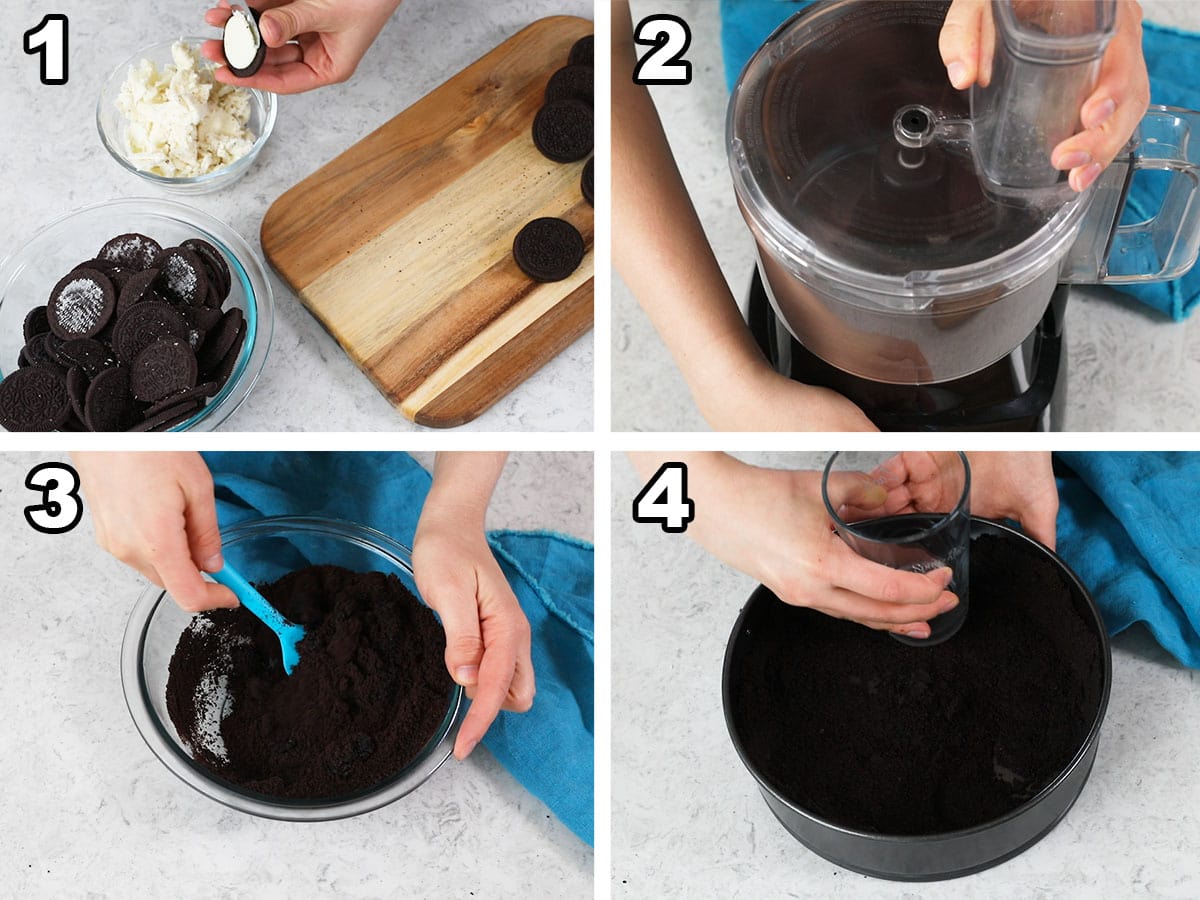 1
2
3
4