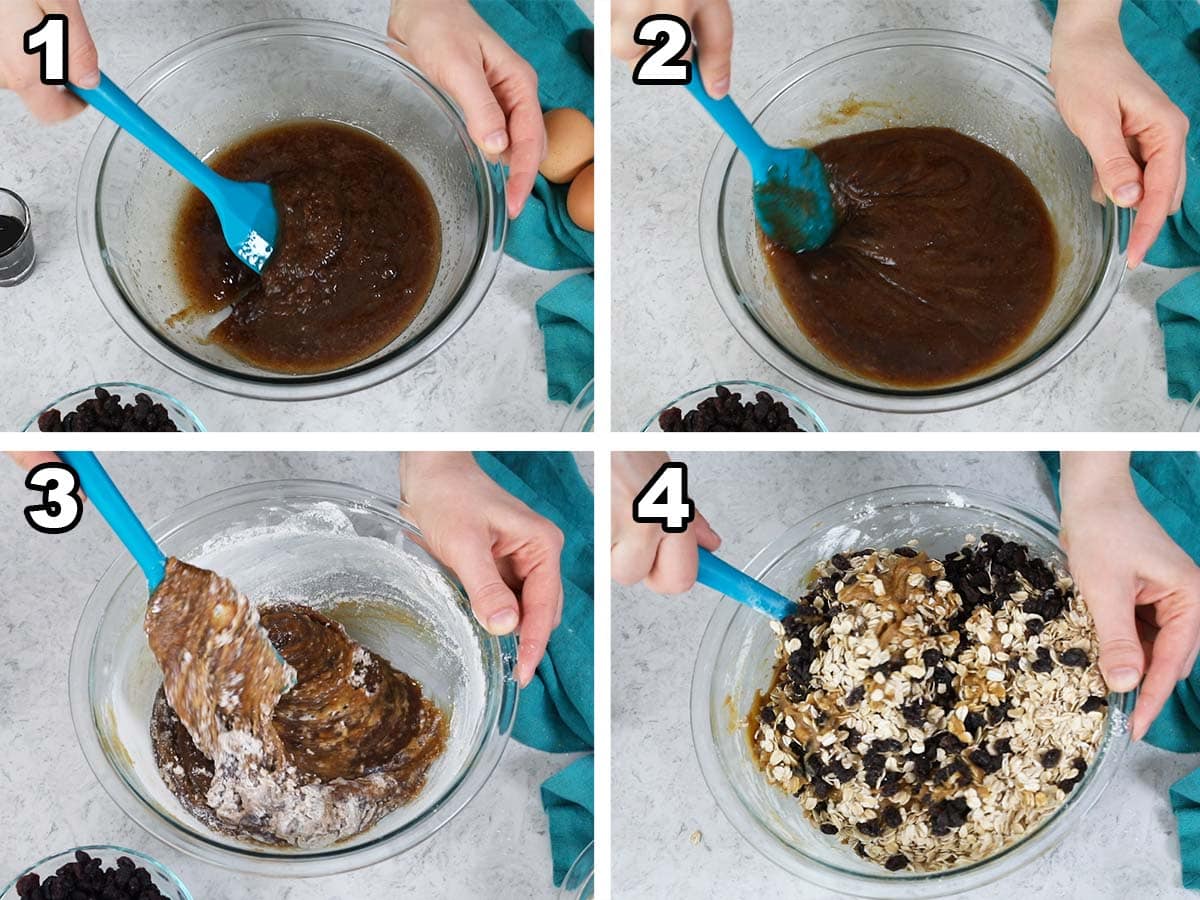 1

2

3

4