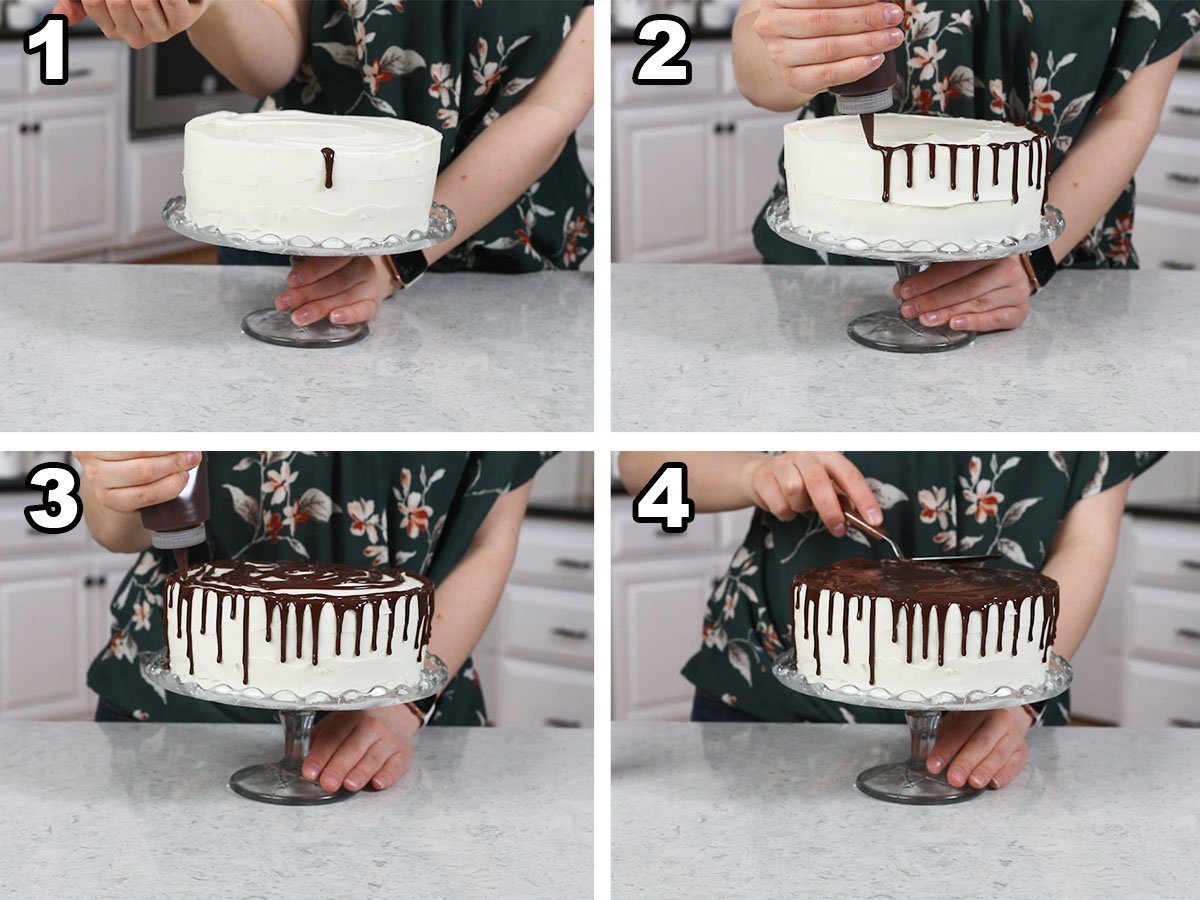 1
2
3
4