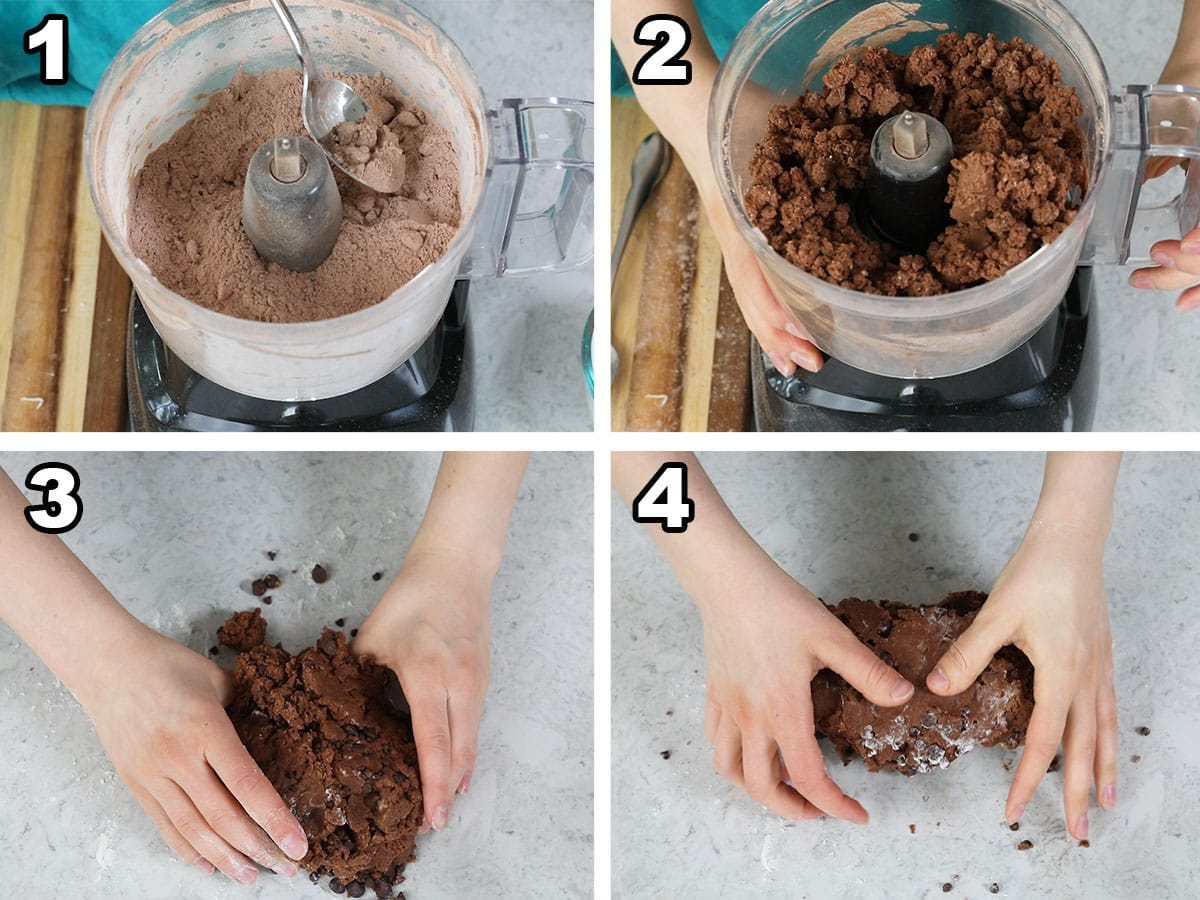 1

2

3

4