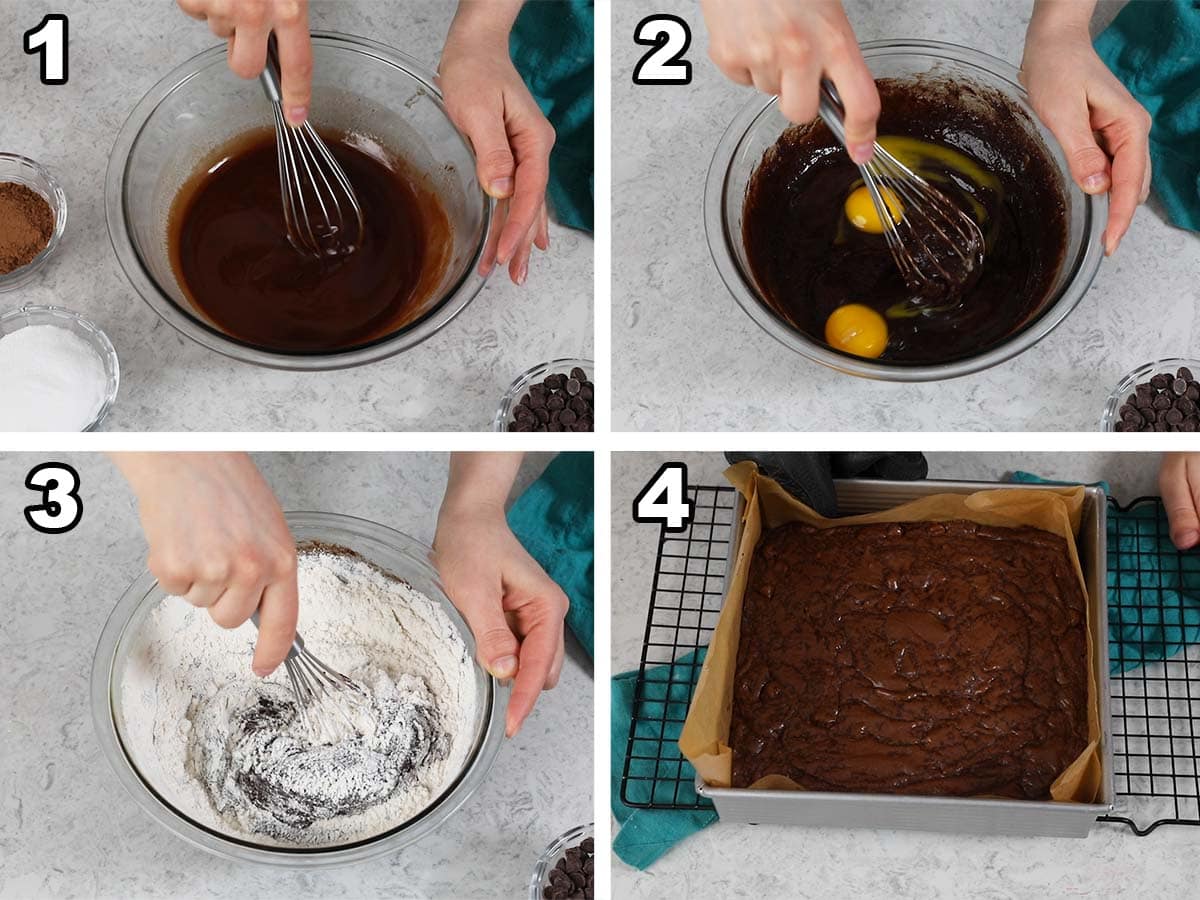 1

2

3

4