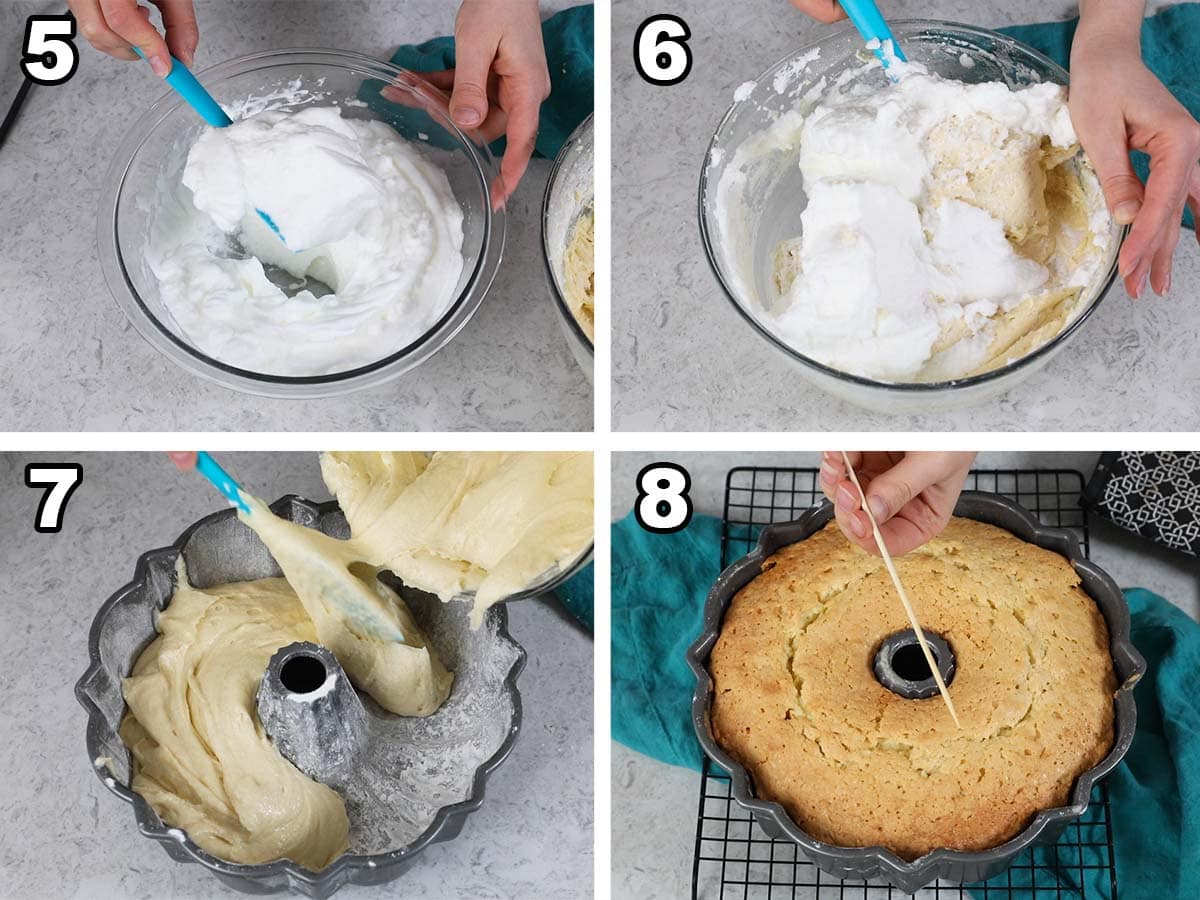 5

6

7

8