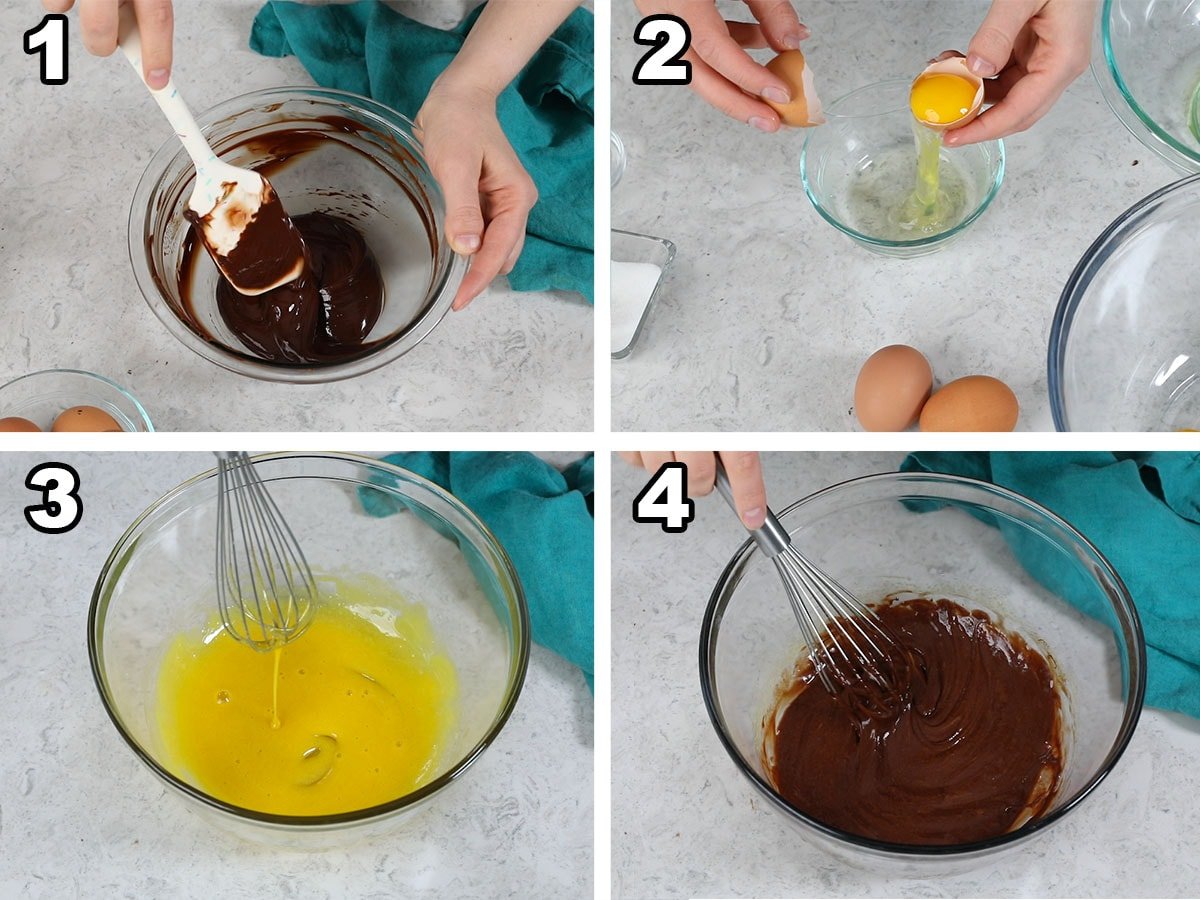 1

2

3

4