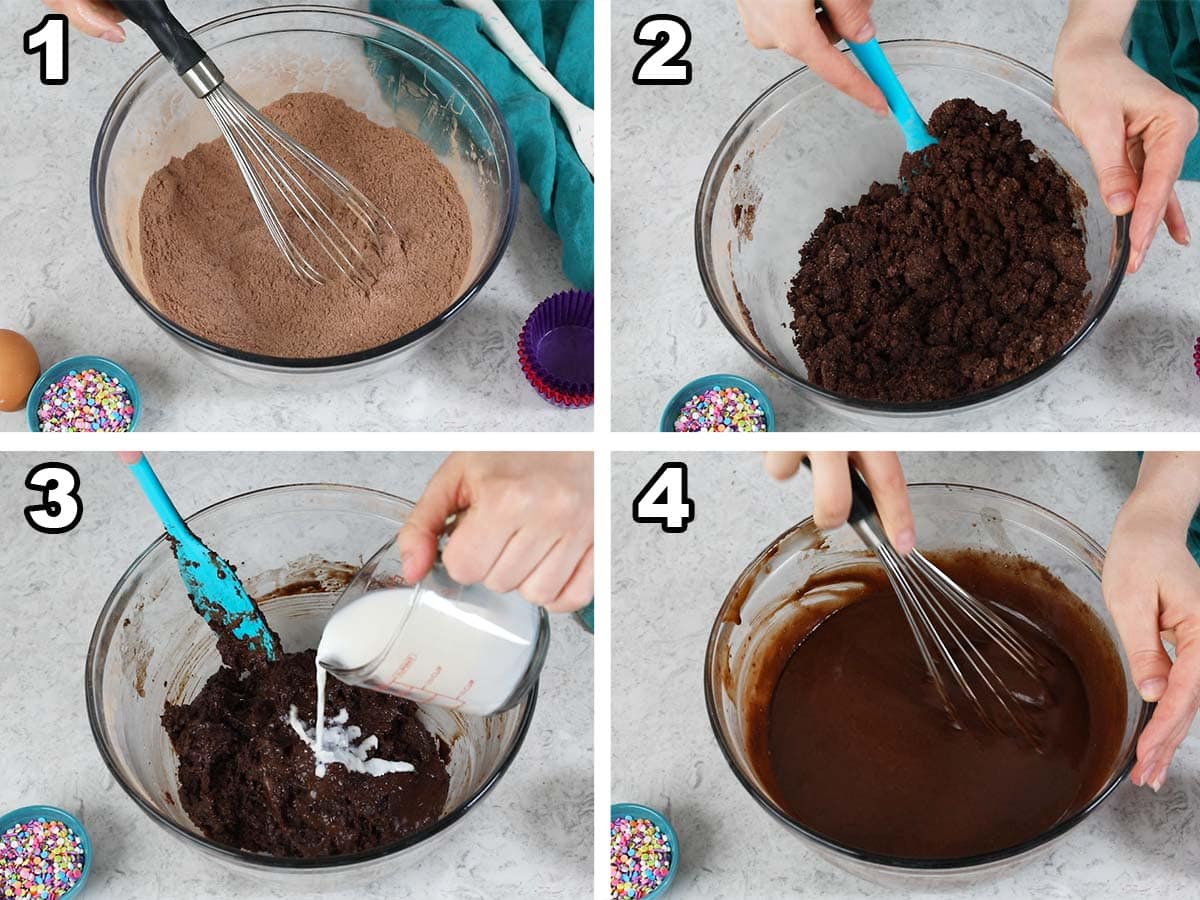 1

2

3

4