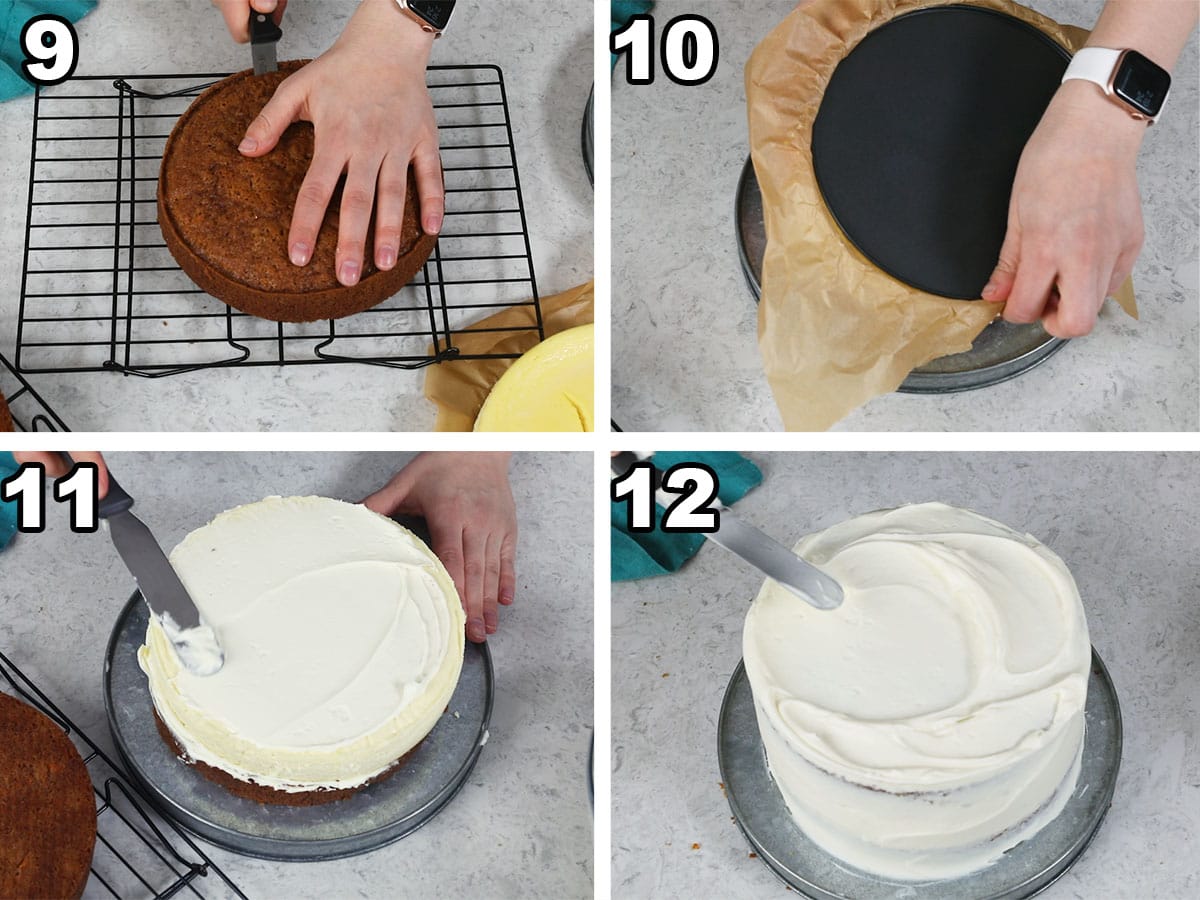 9

10

11

12