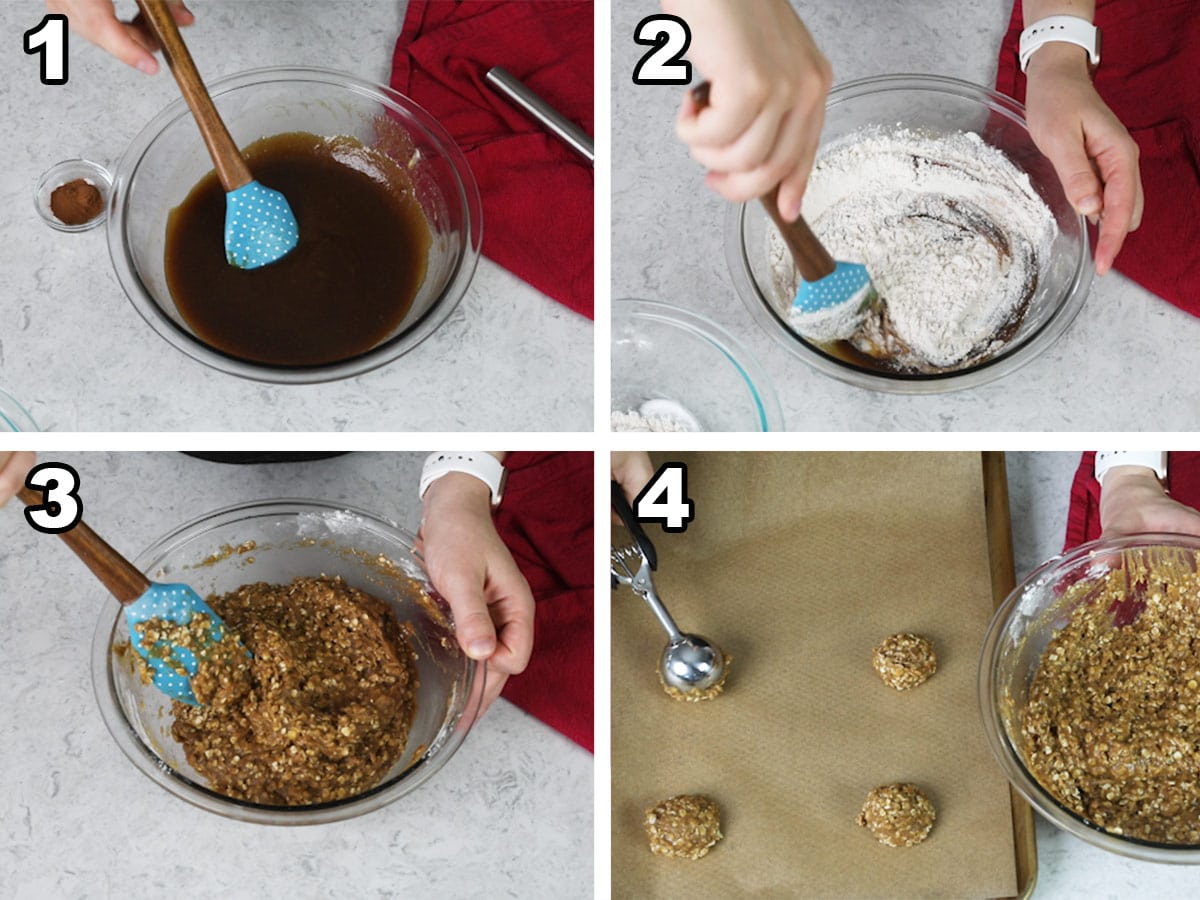 1

2

3

4