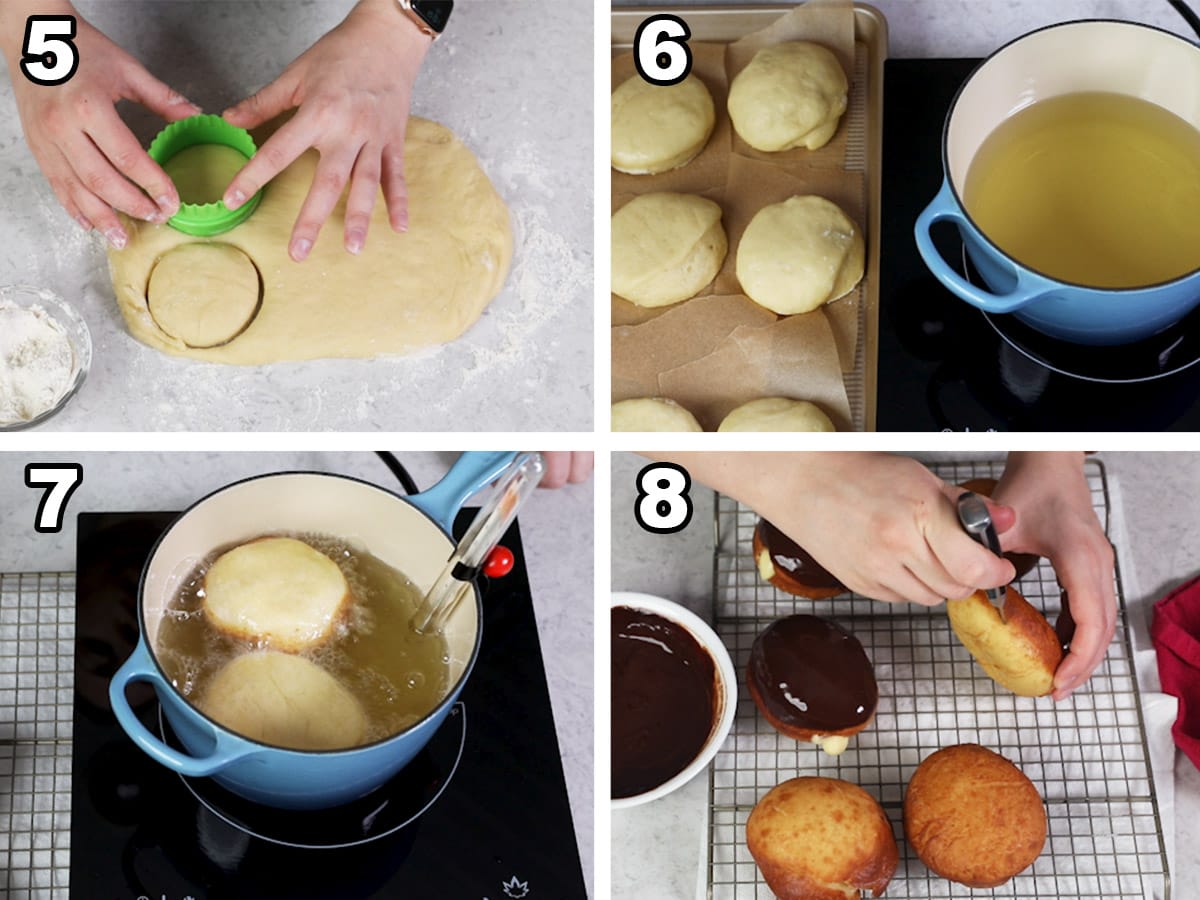 5
6
7
8