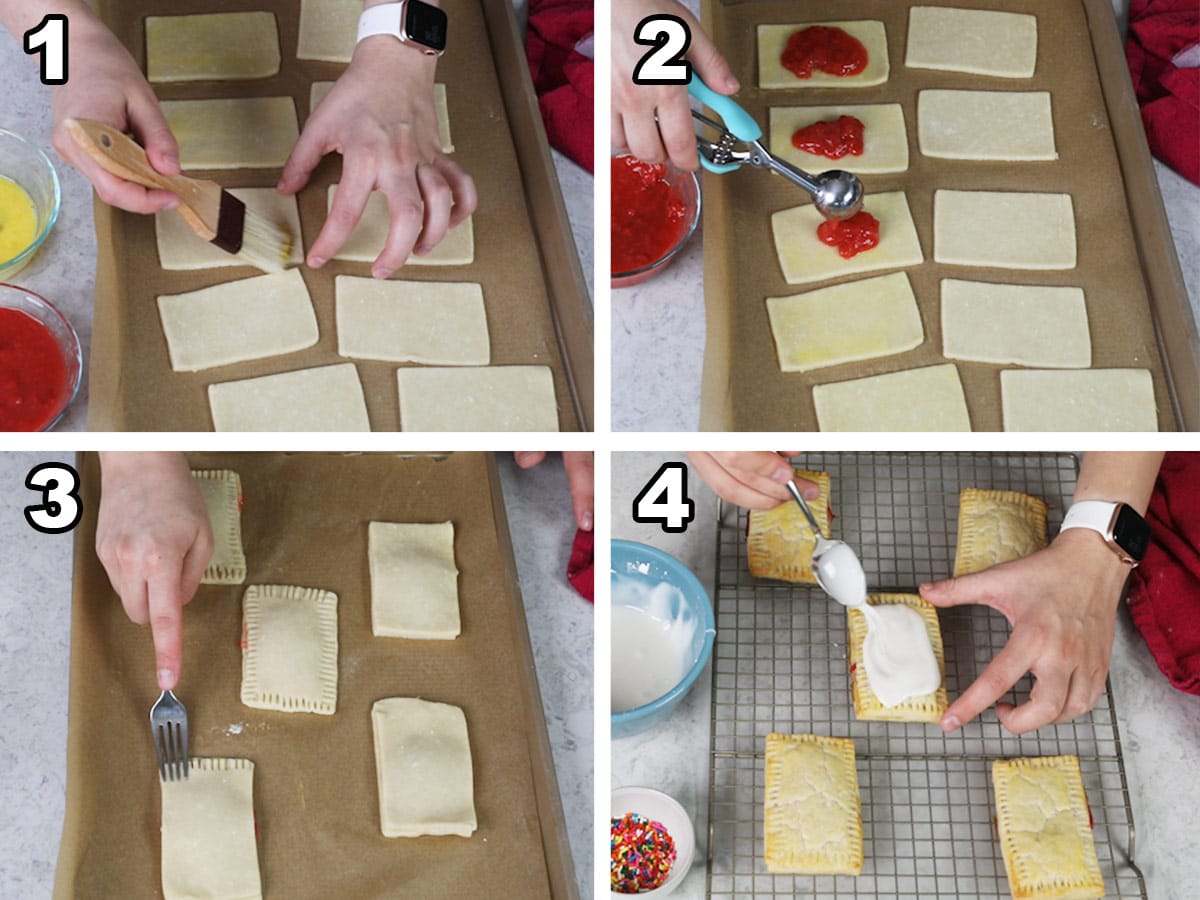 1

2

3

4