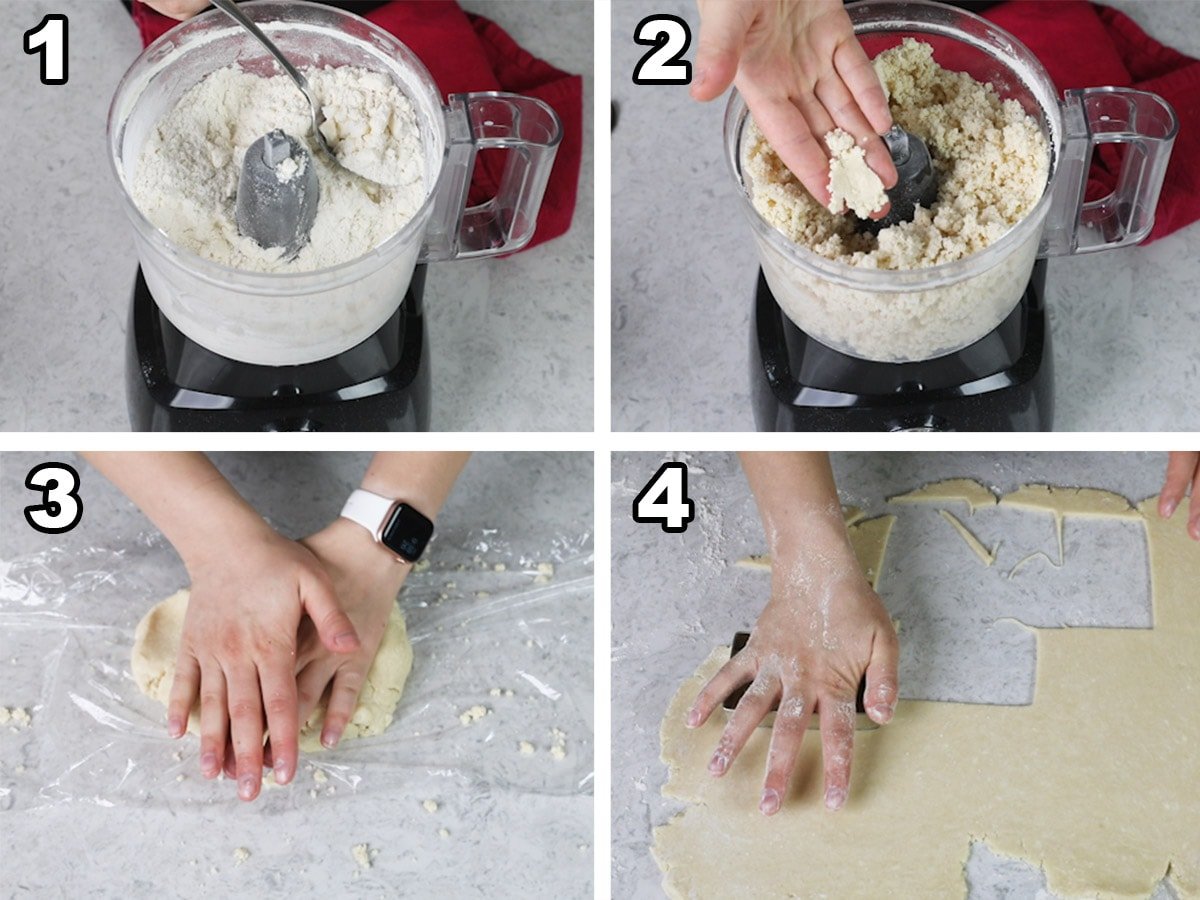 1
2
3
4