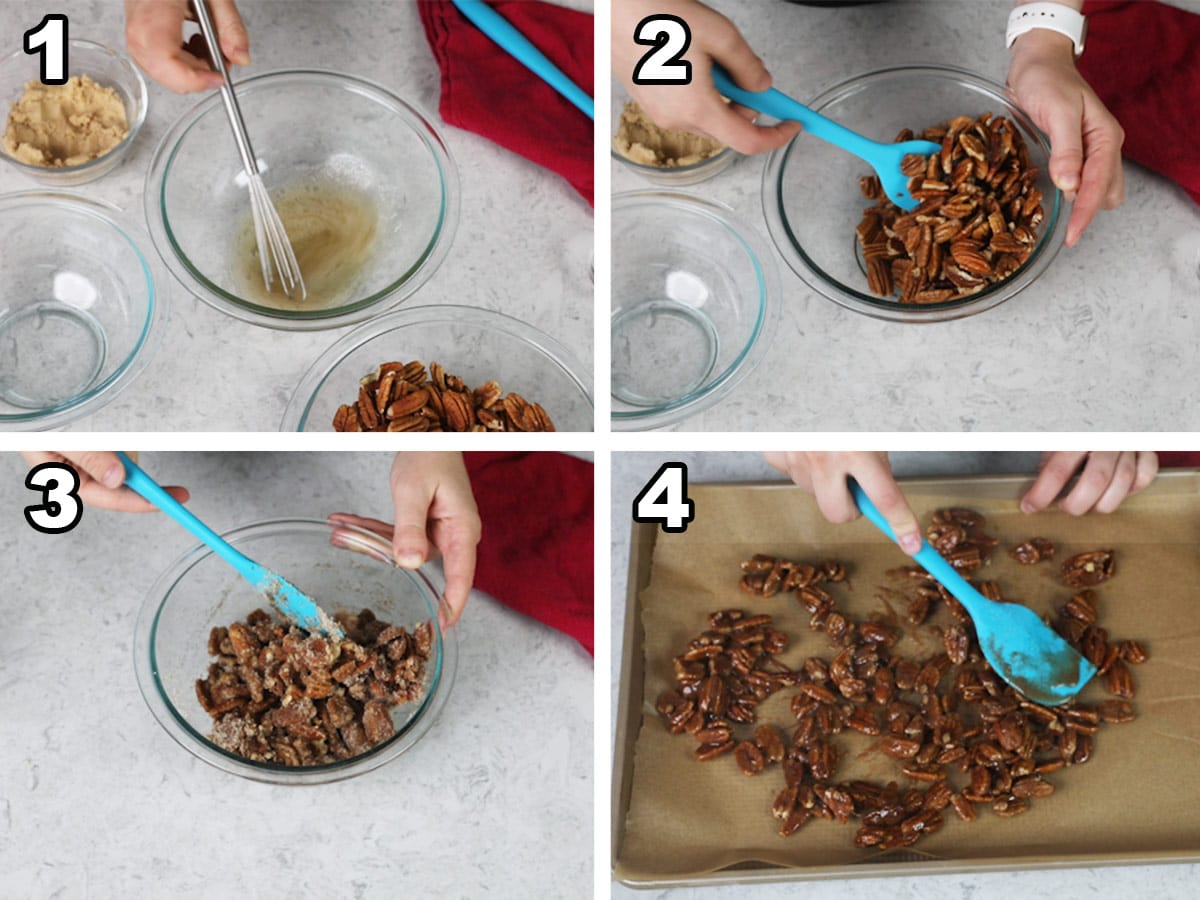 1

2

3

4