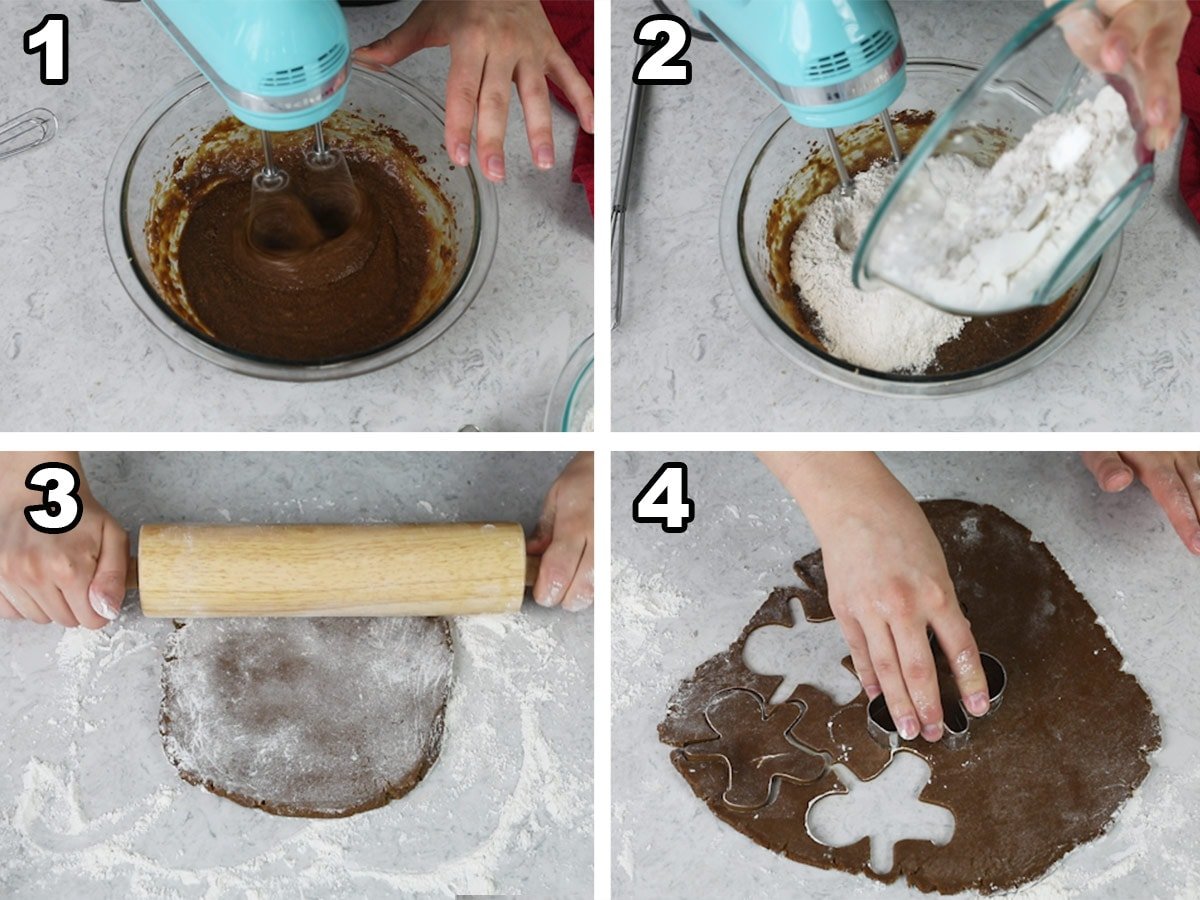 1

2

3

4