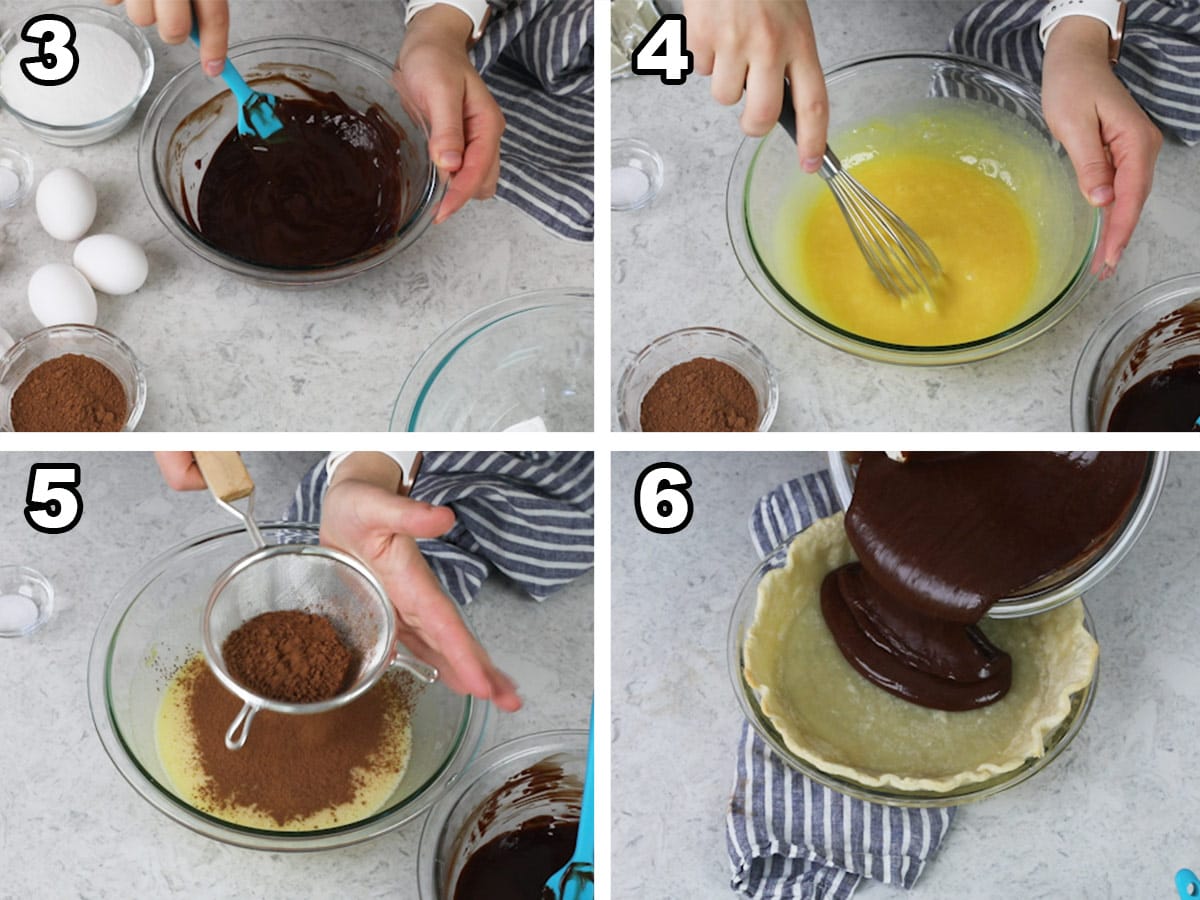 3

4

5

6