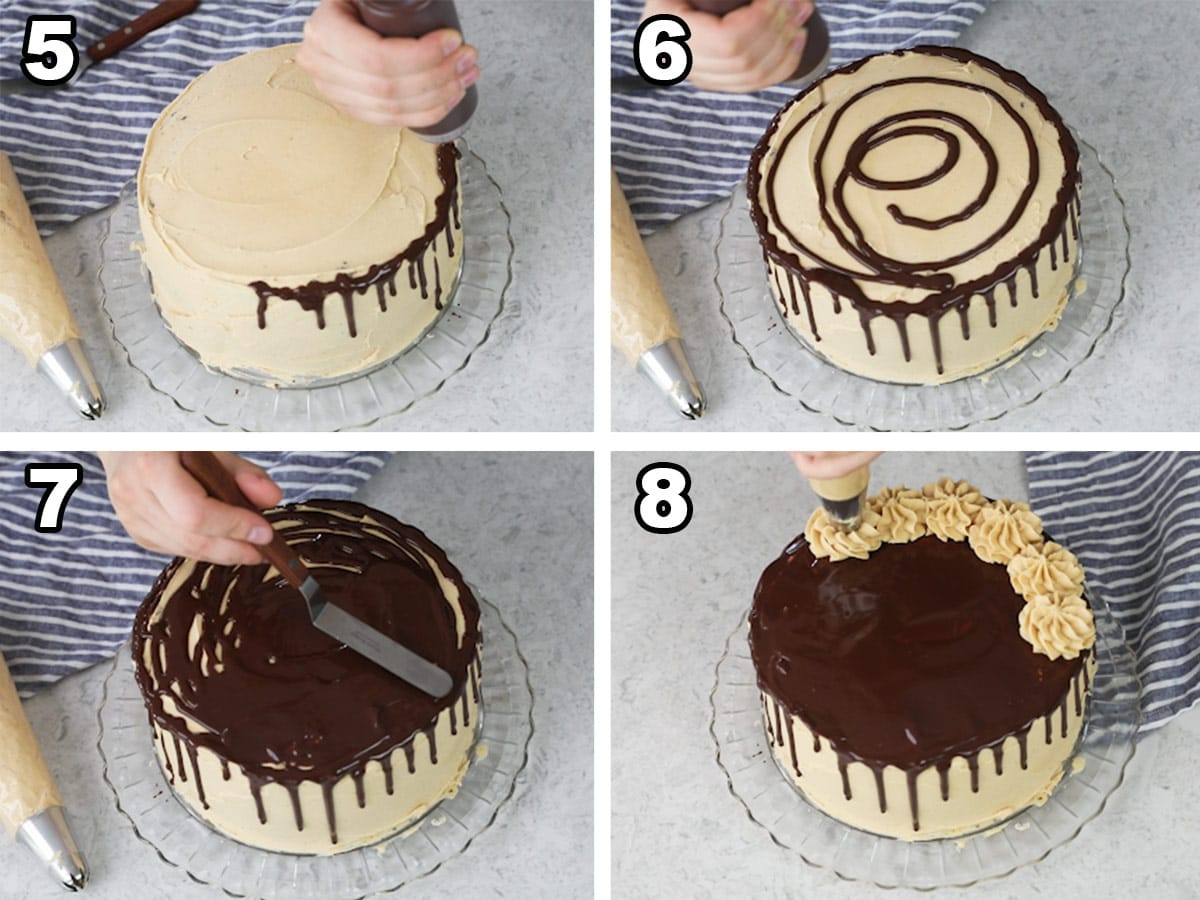 5

6

7

8