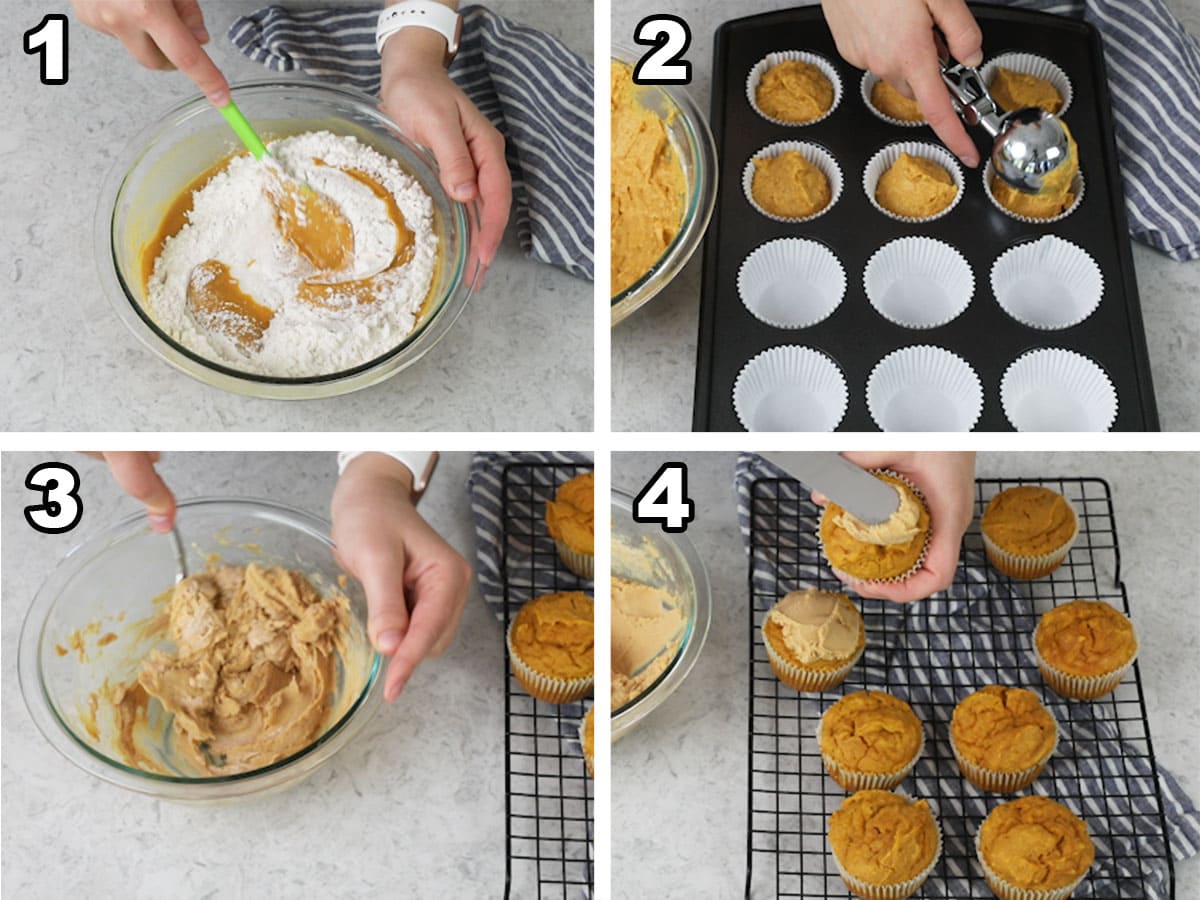 1

2

3

4