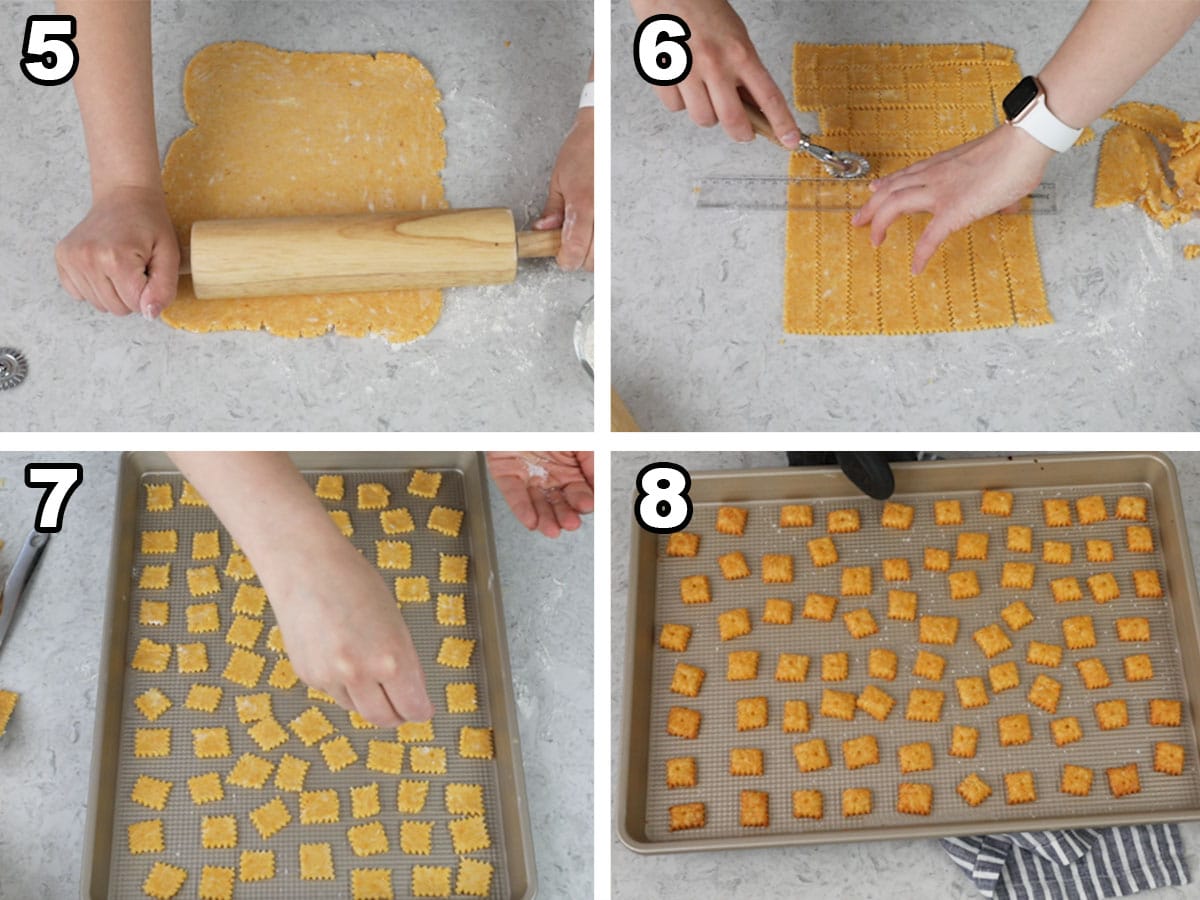 5

6

7

8