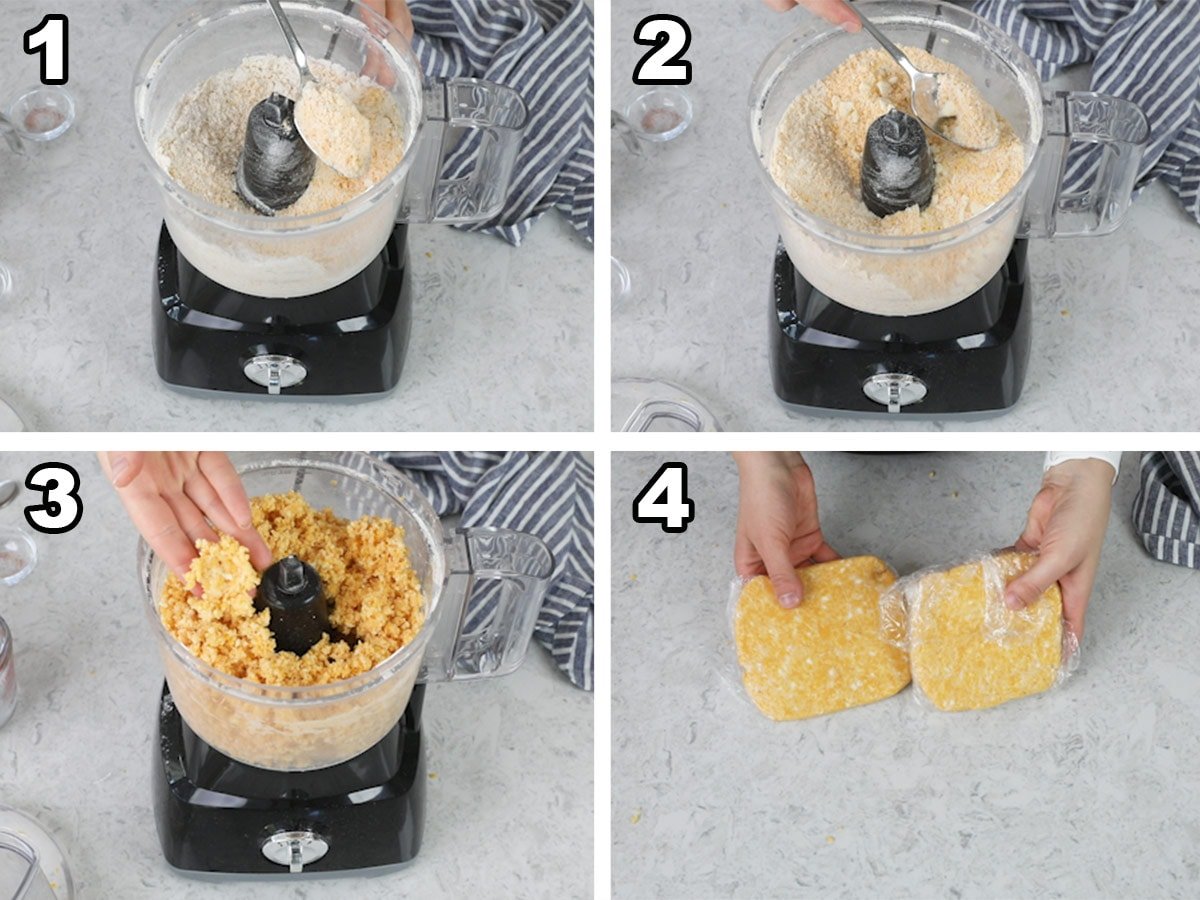 1

2

3

4