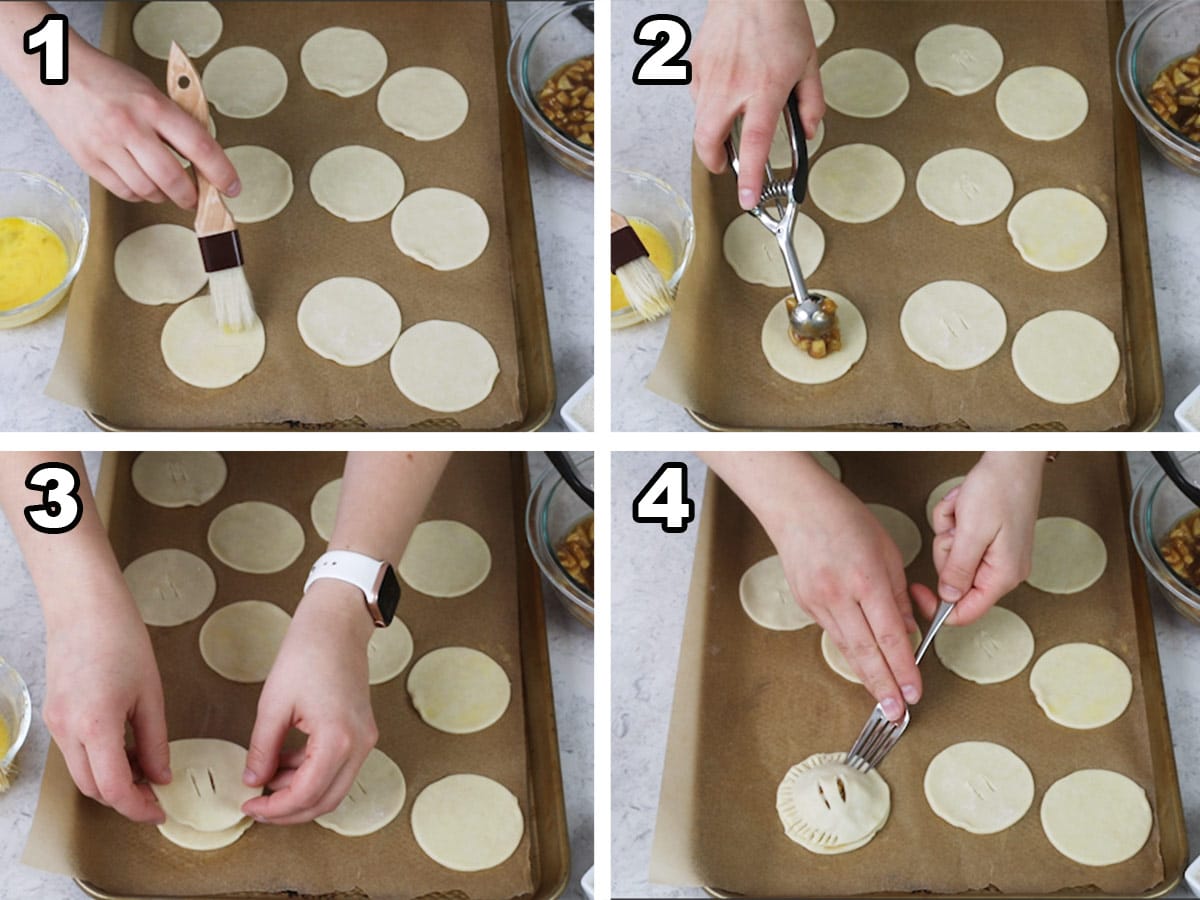 1

2

3

4