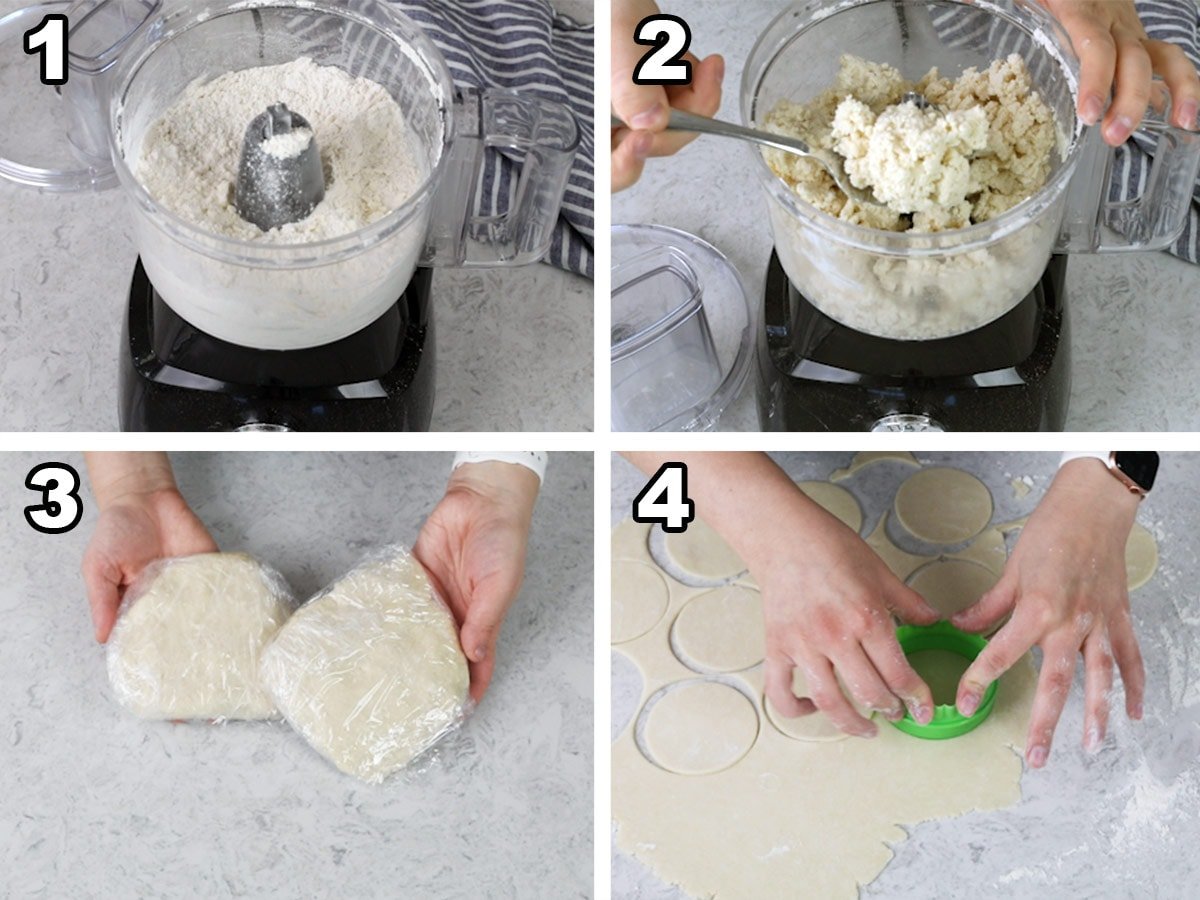 1

2

3

4