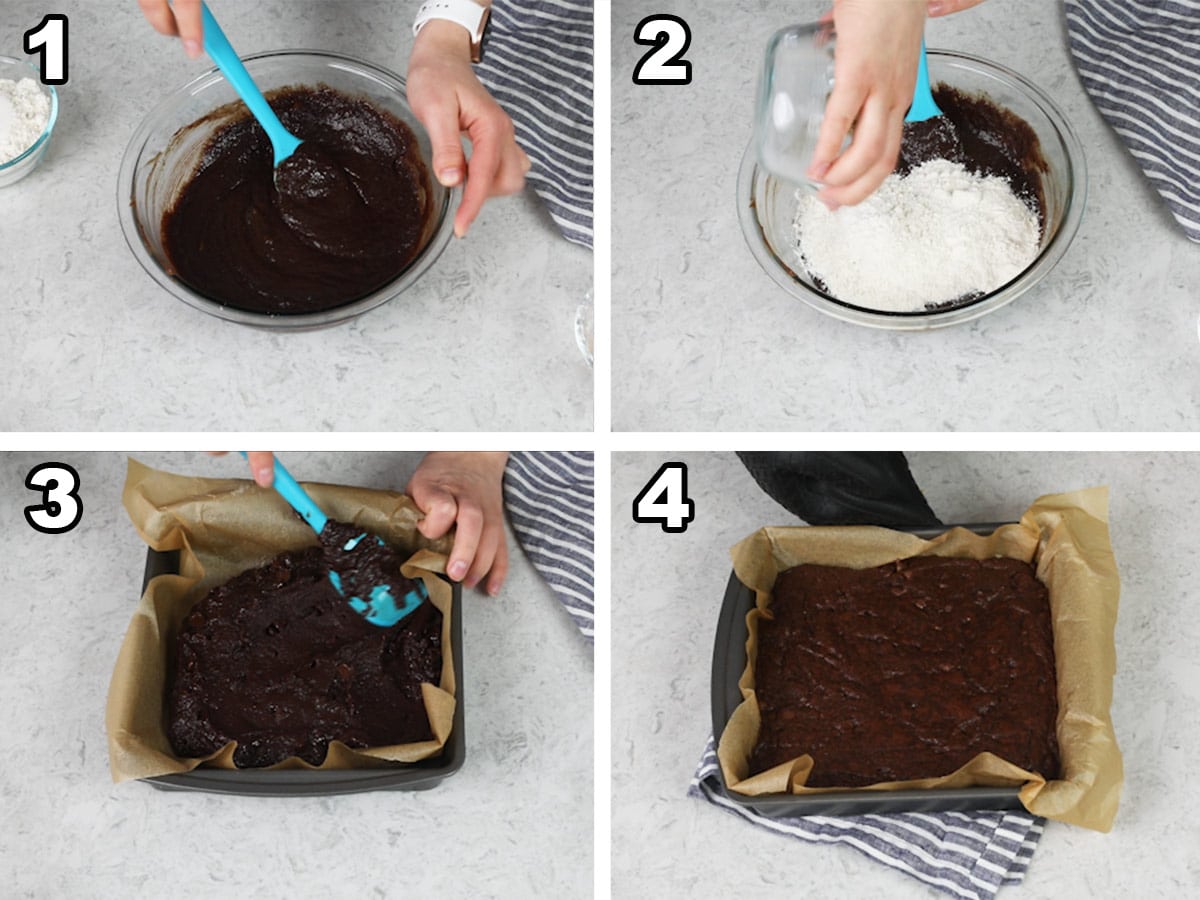 1

2

3

4