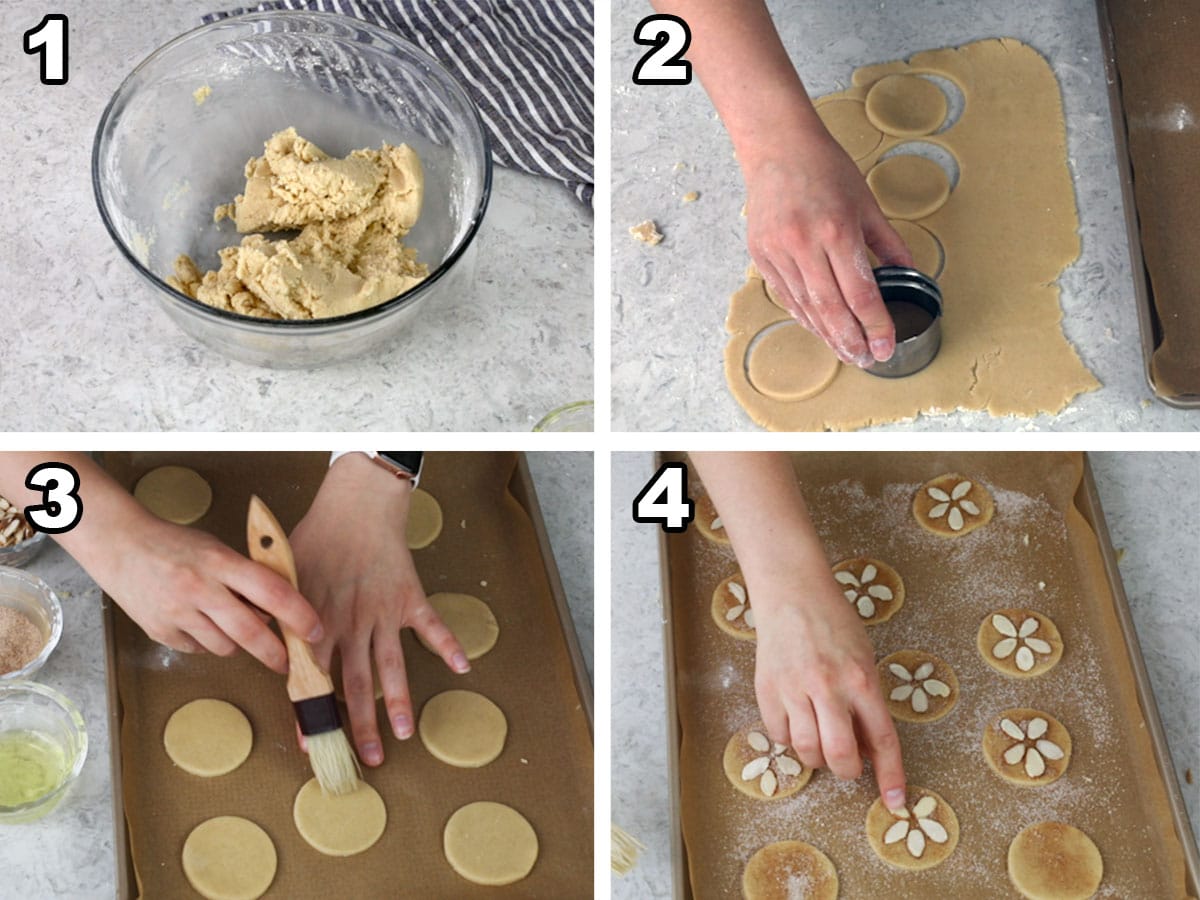 1

2

3

4