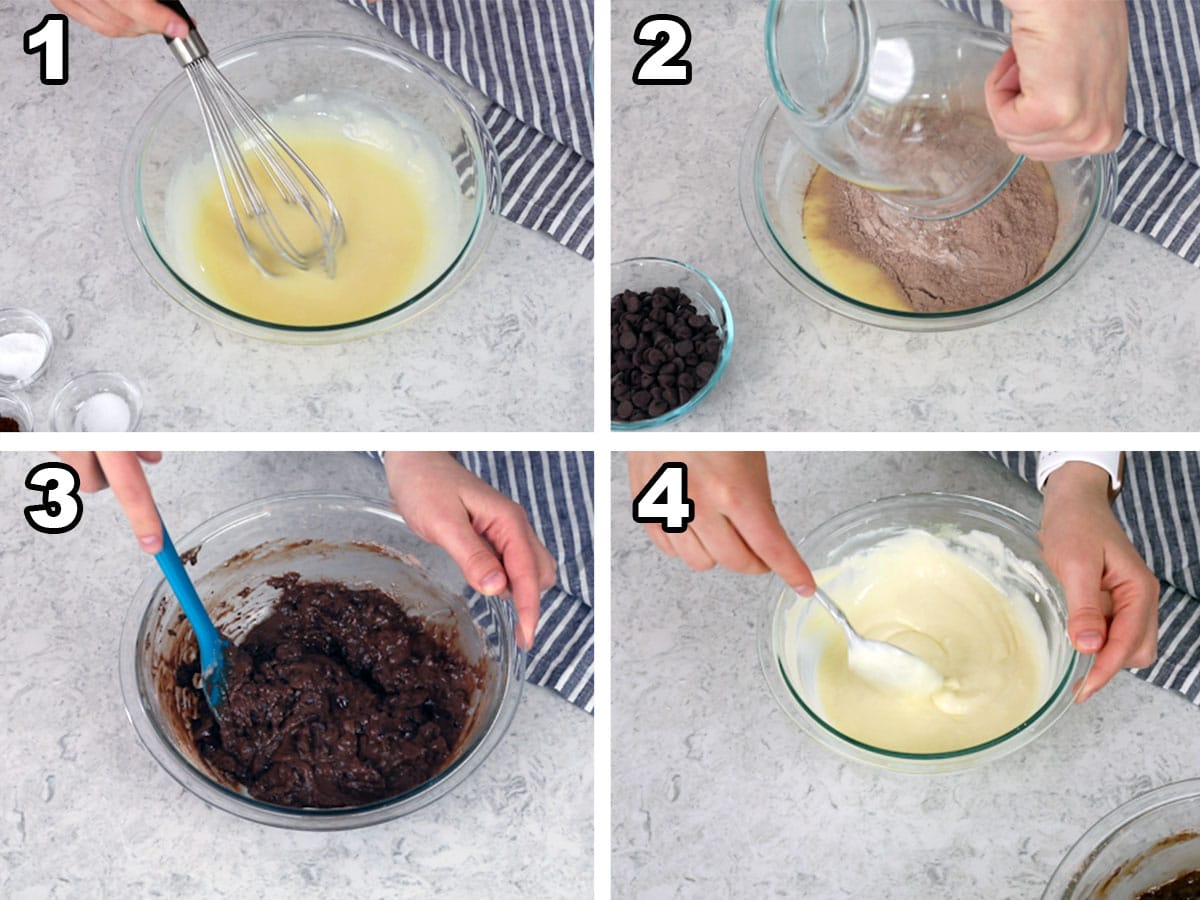 1

2

3

4