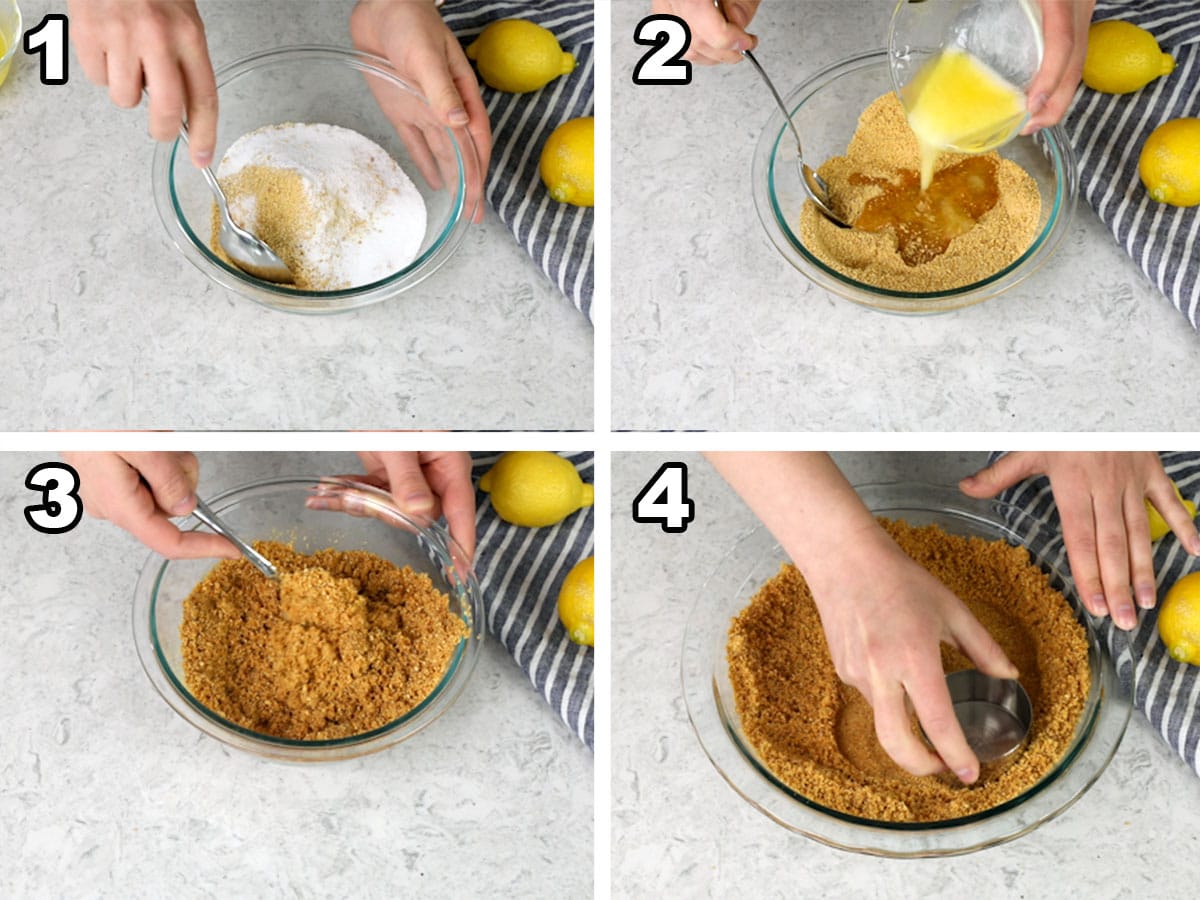 1

2

3

4