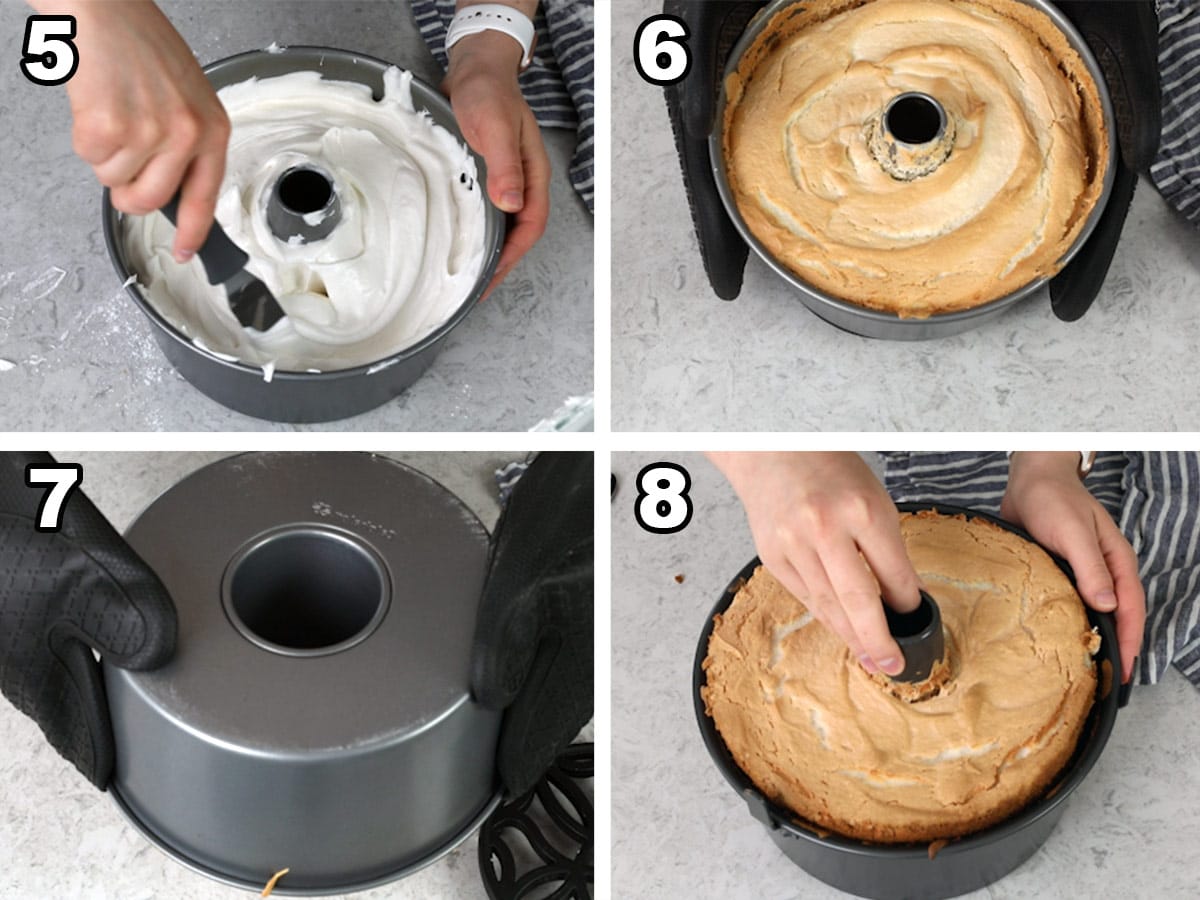 5

6

7

8