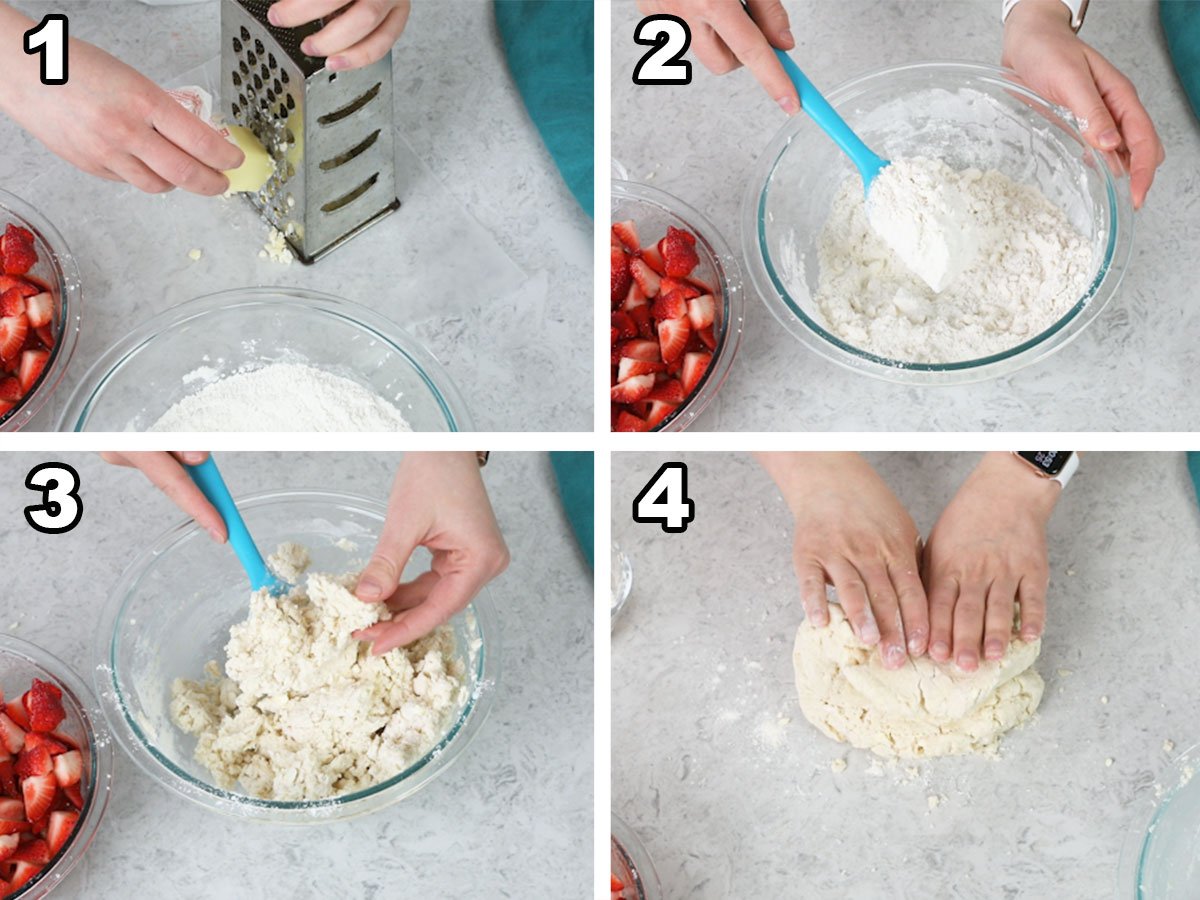 1

2

3

4