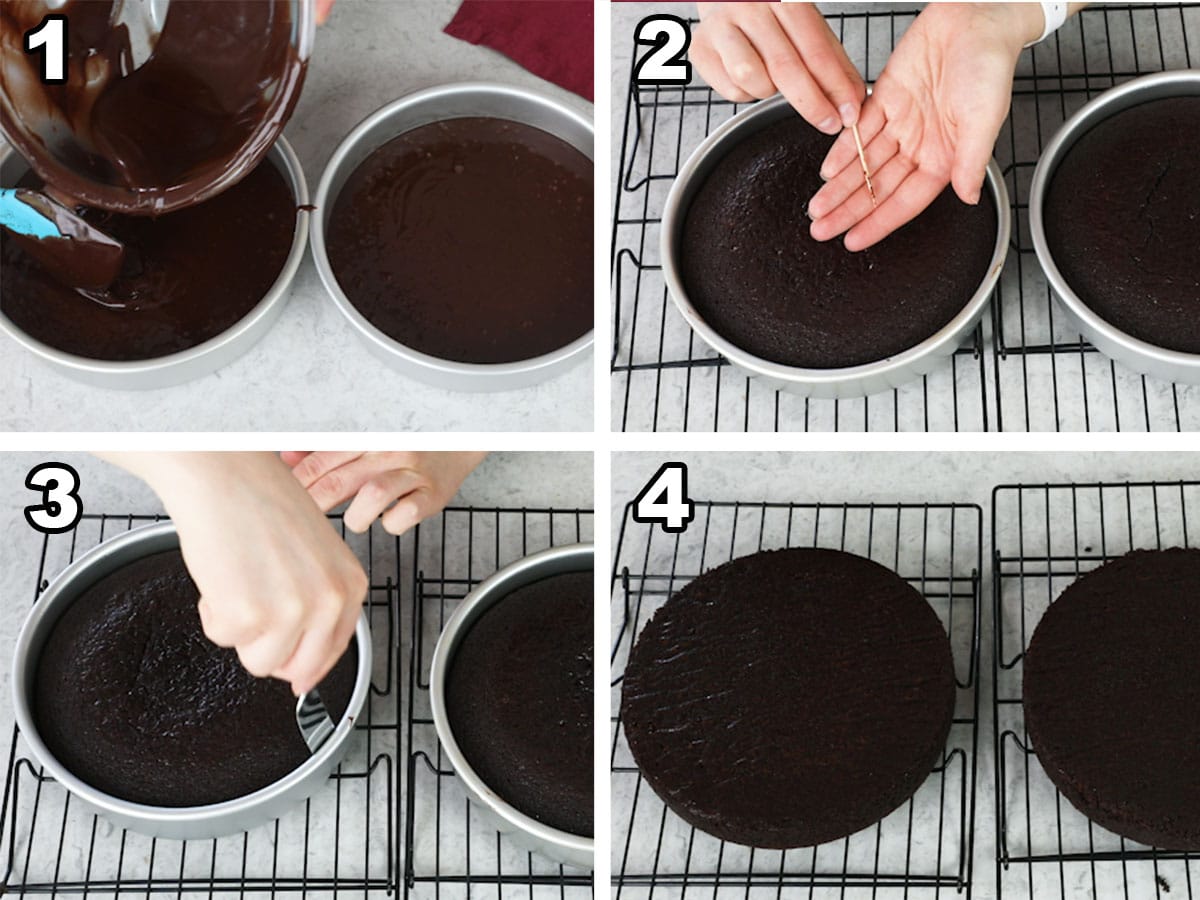 1

2

3

4