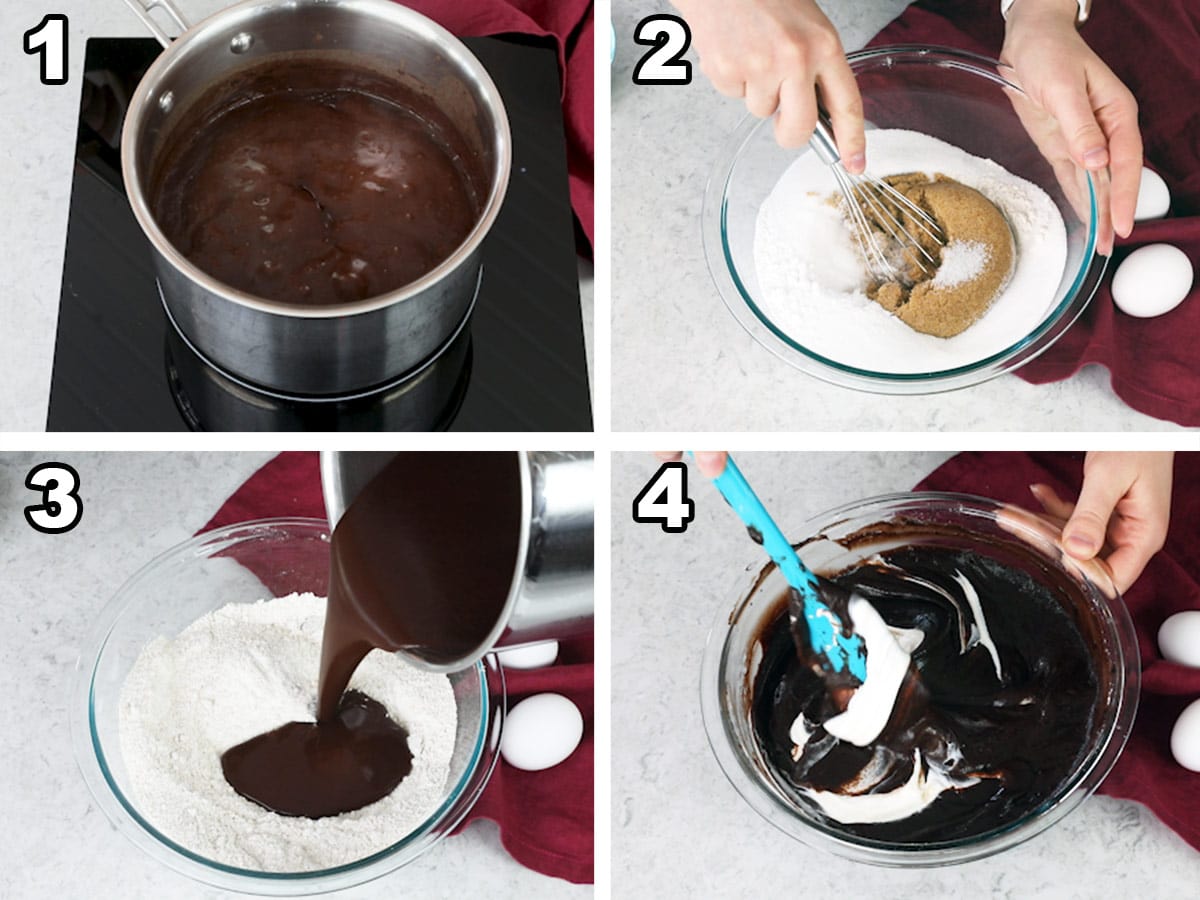 1
2
3
4