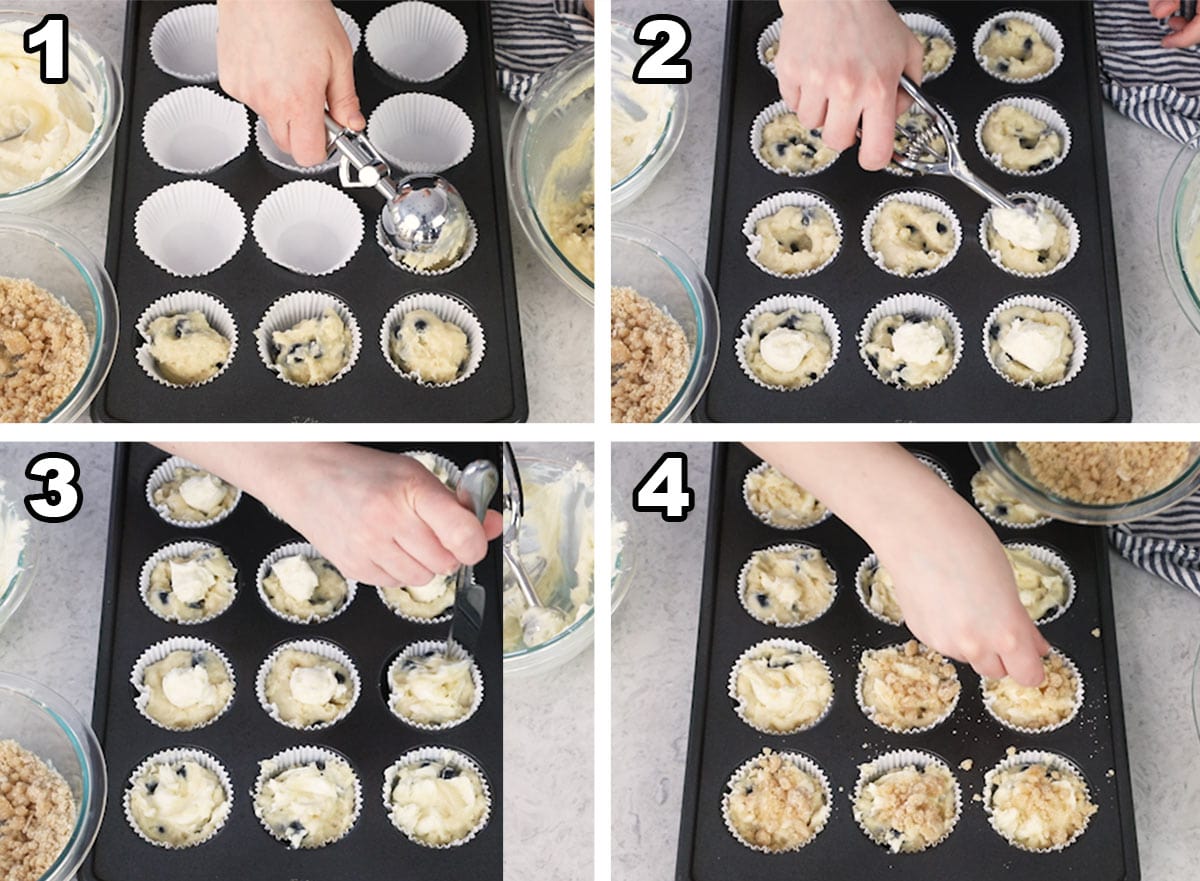 1

2

3

4