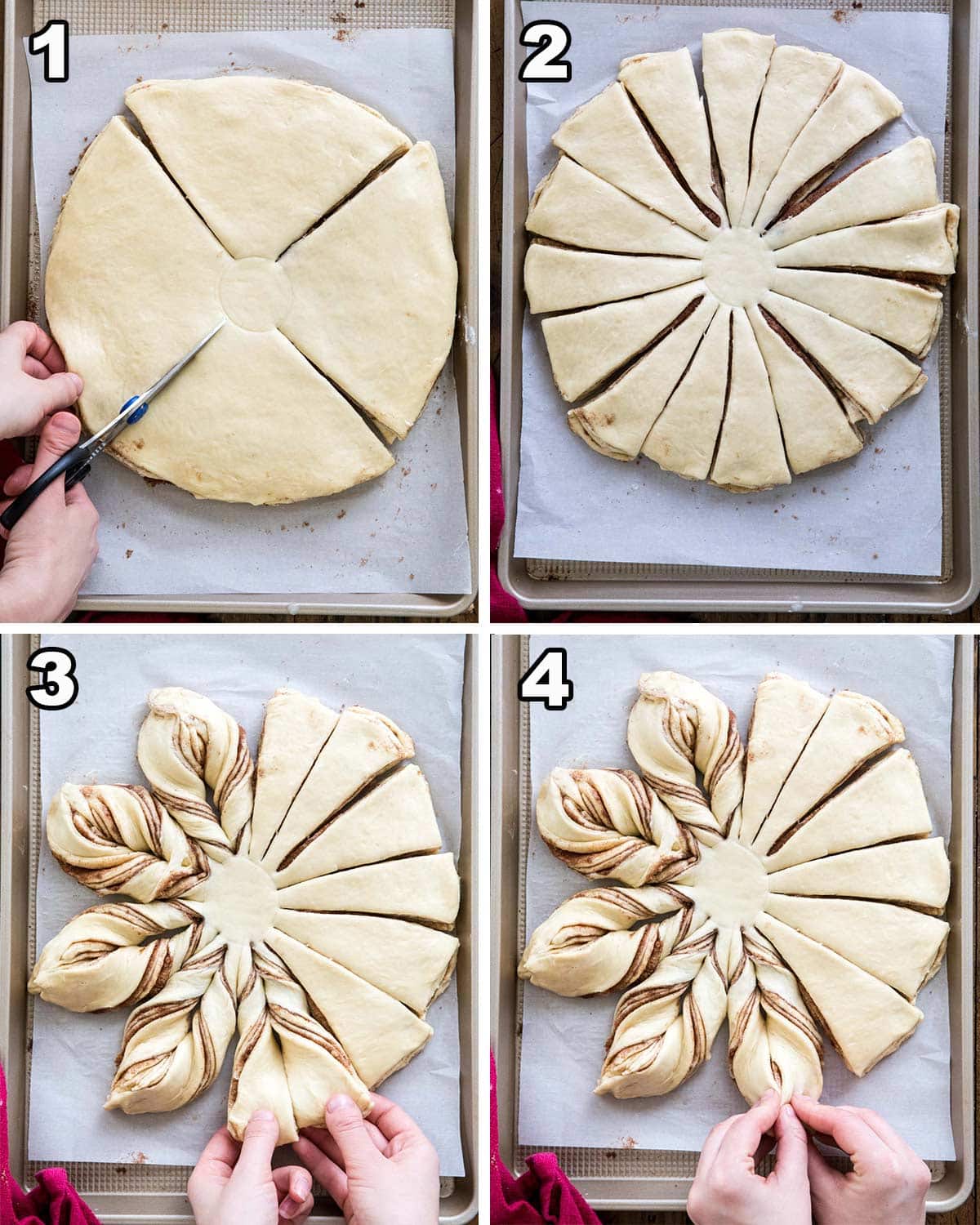 1

2

3

4