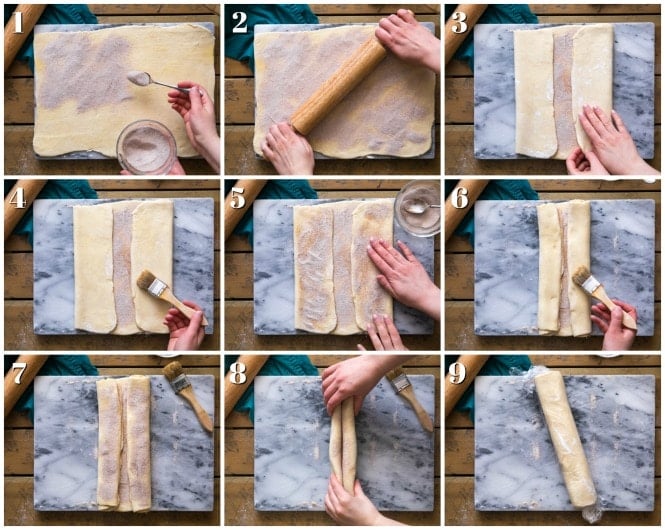 1
2
3
4
5
6
7
8
9