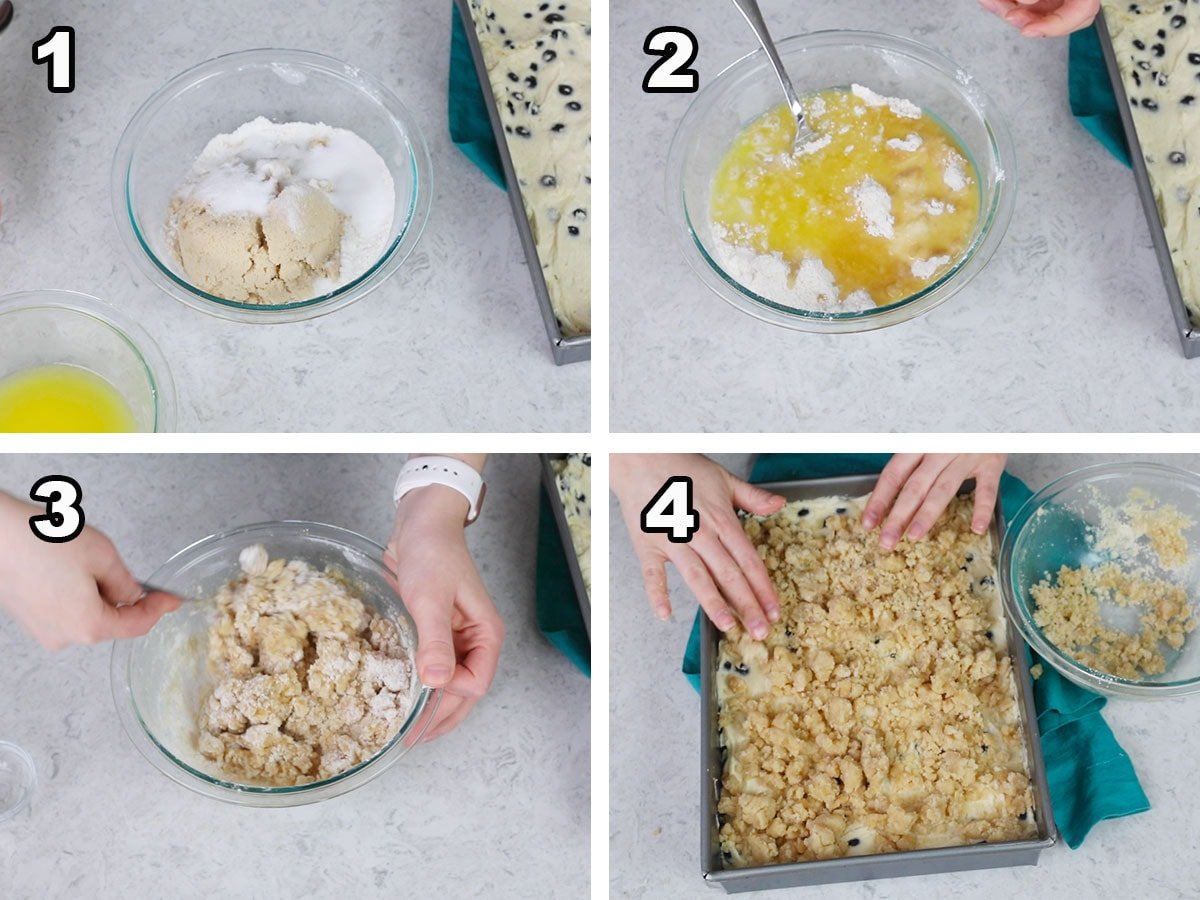 1

2

3

4